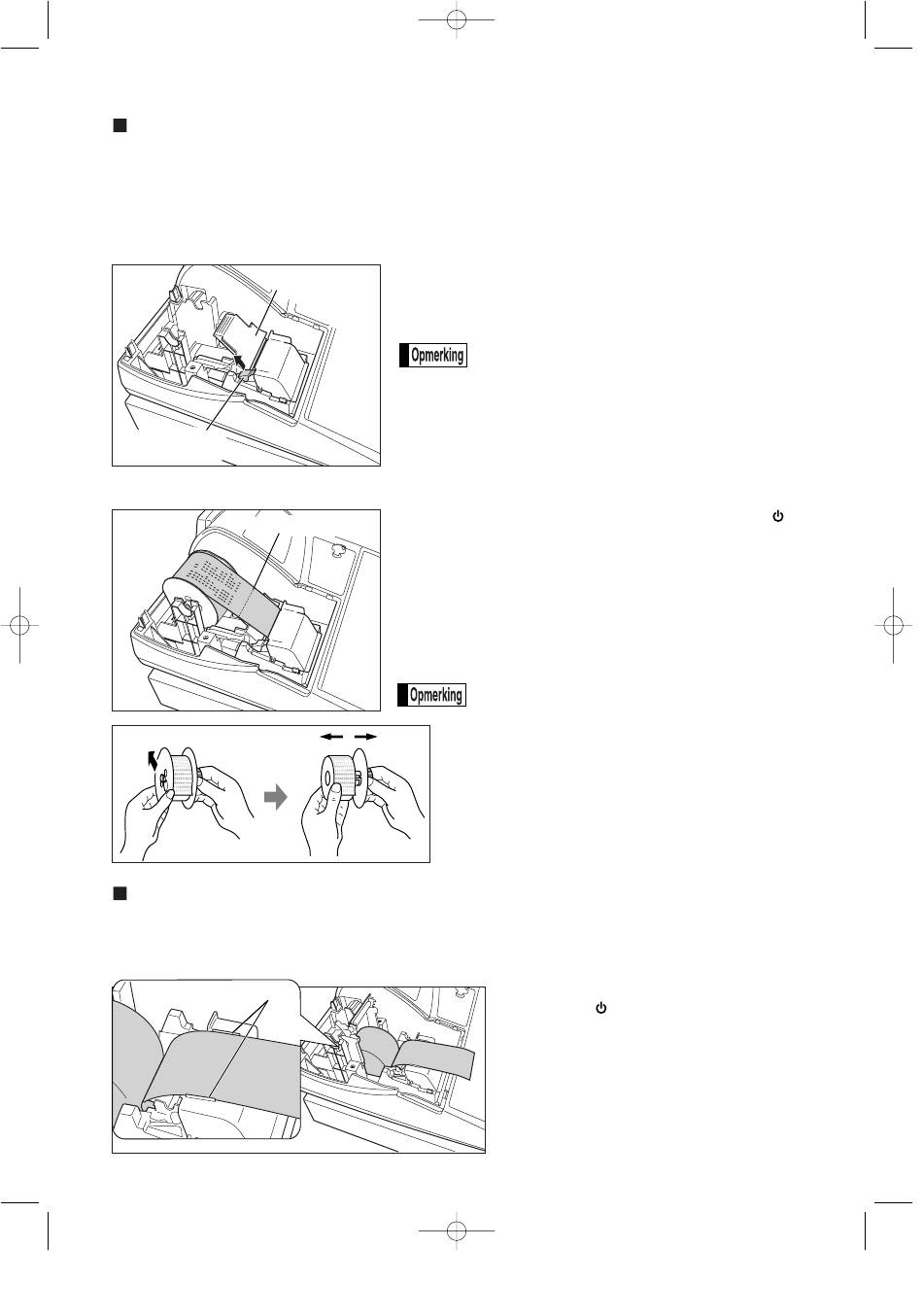 Opmerking

Opmerking