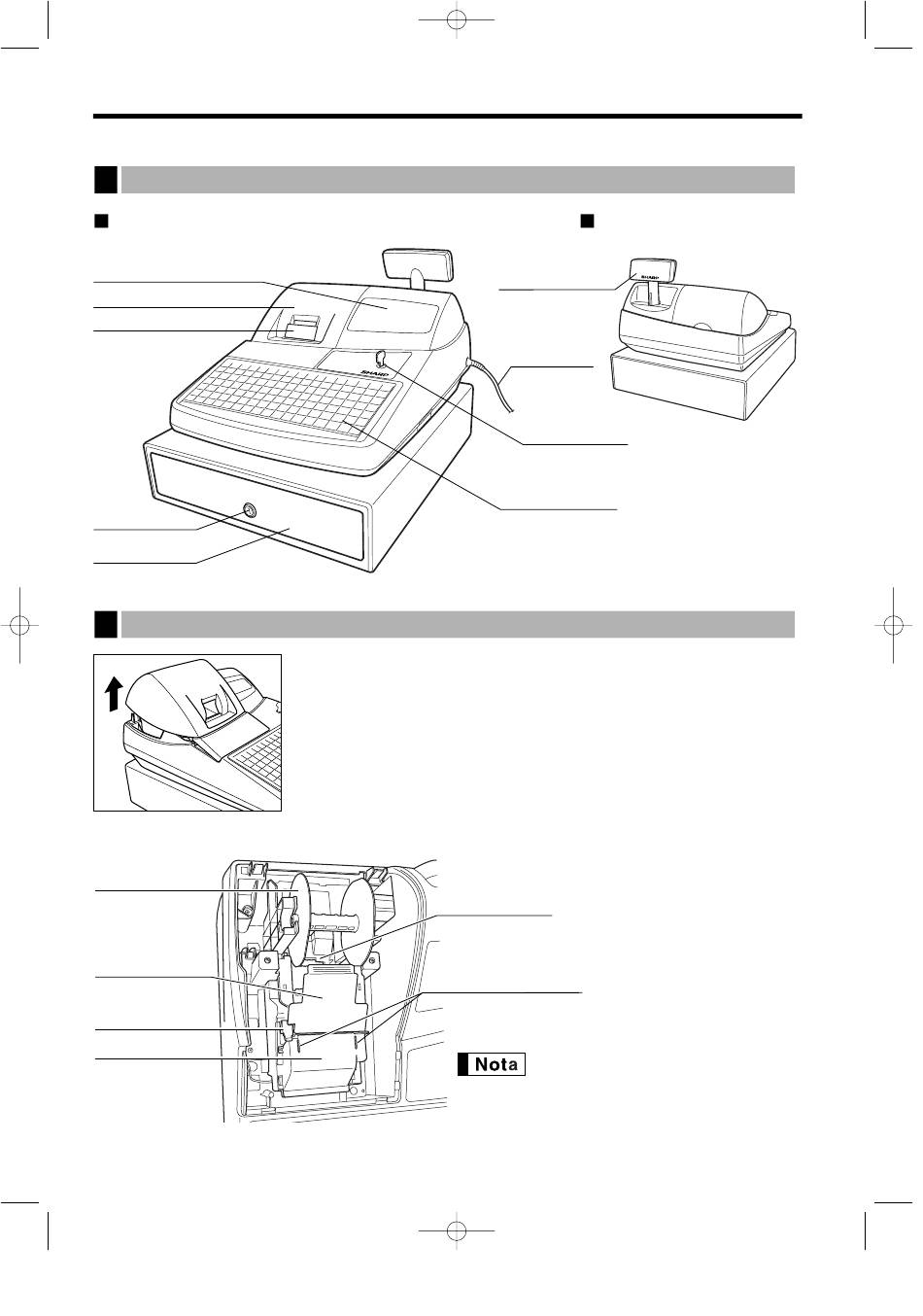 SHARP

SHARP

Nota