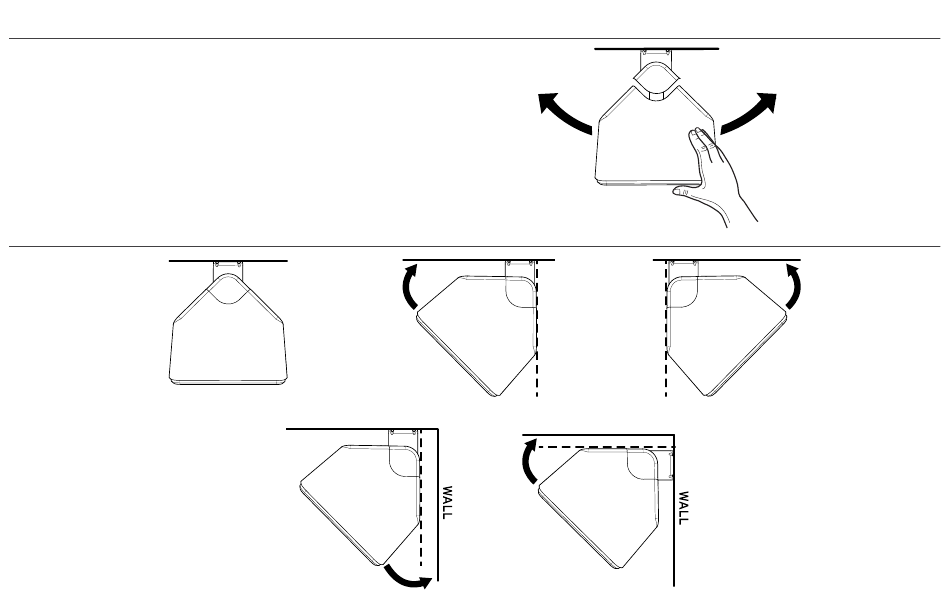 WALL

WALL