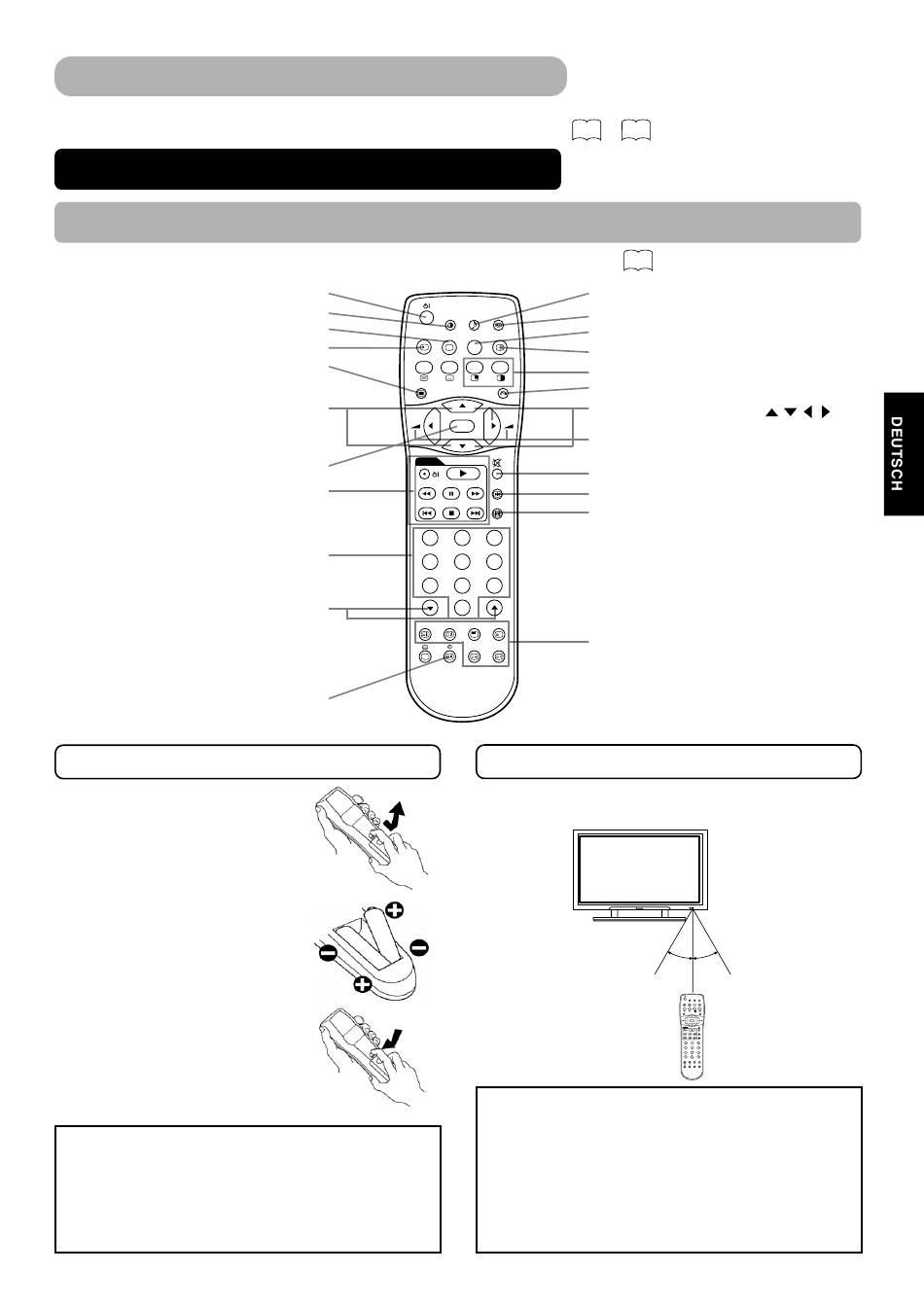 DEUTSCH