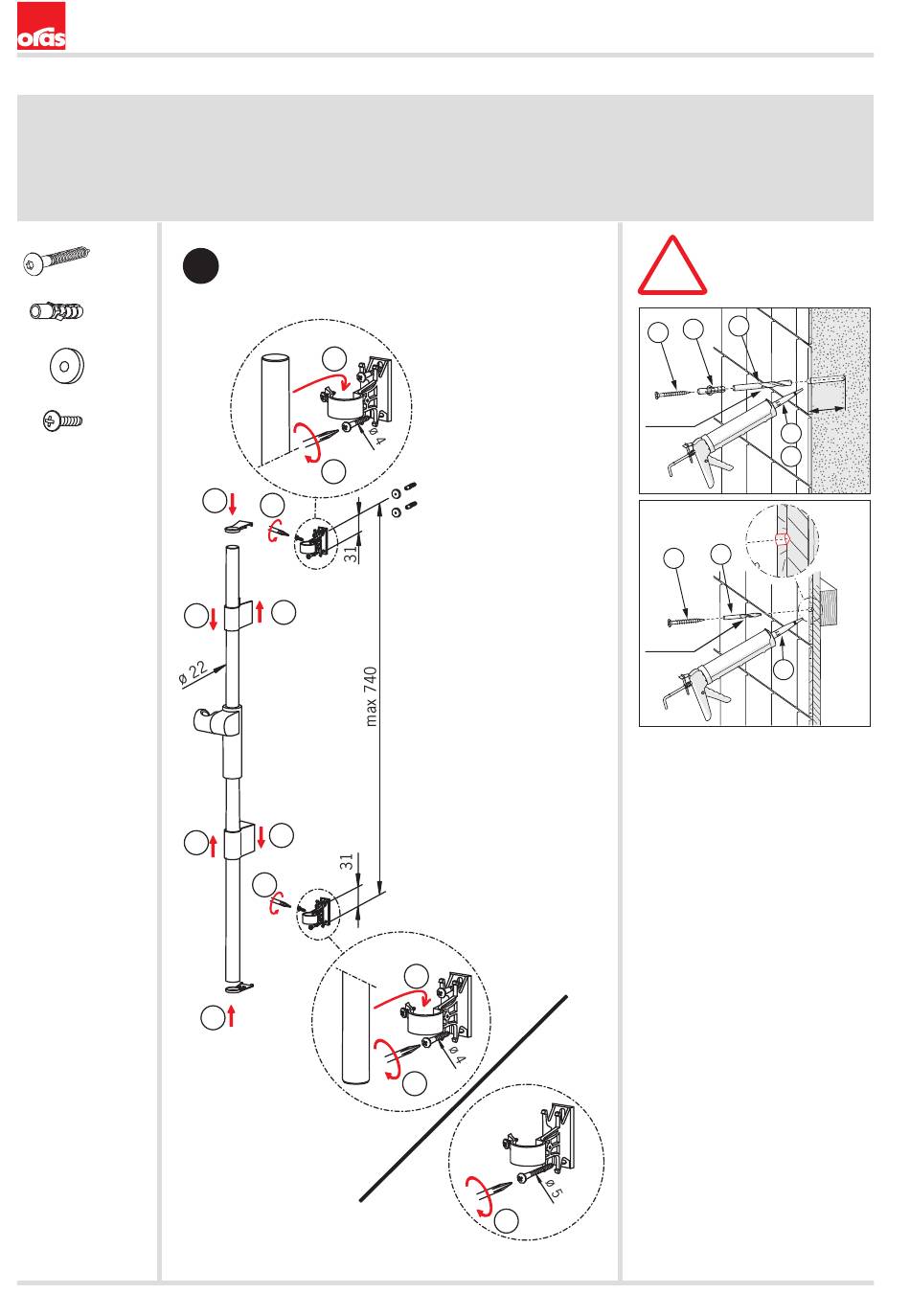 oras

ø 4

31

ø 22

max 740

31

ø 4

ø 5