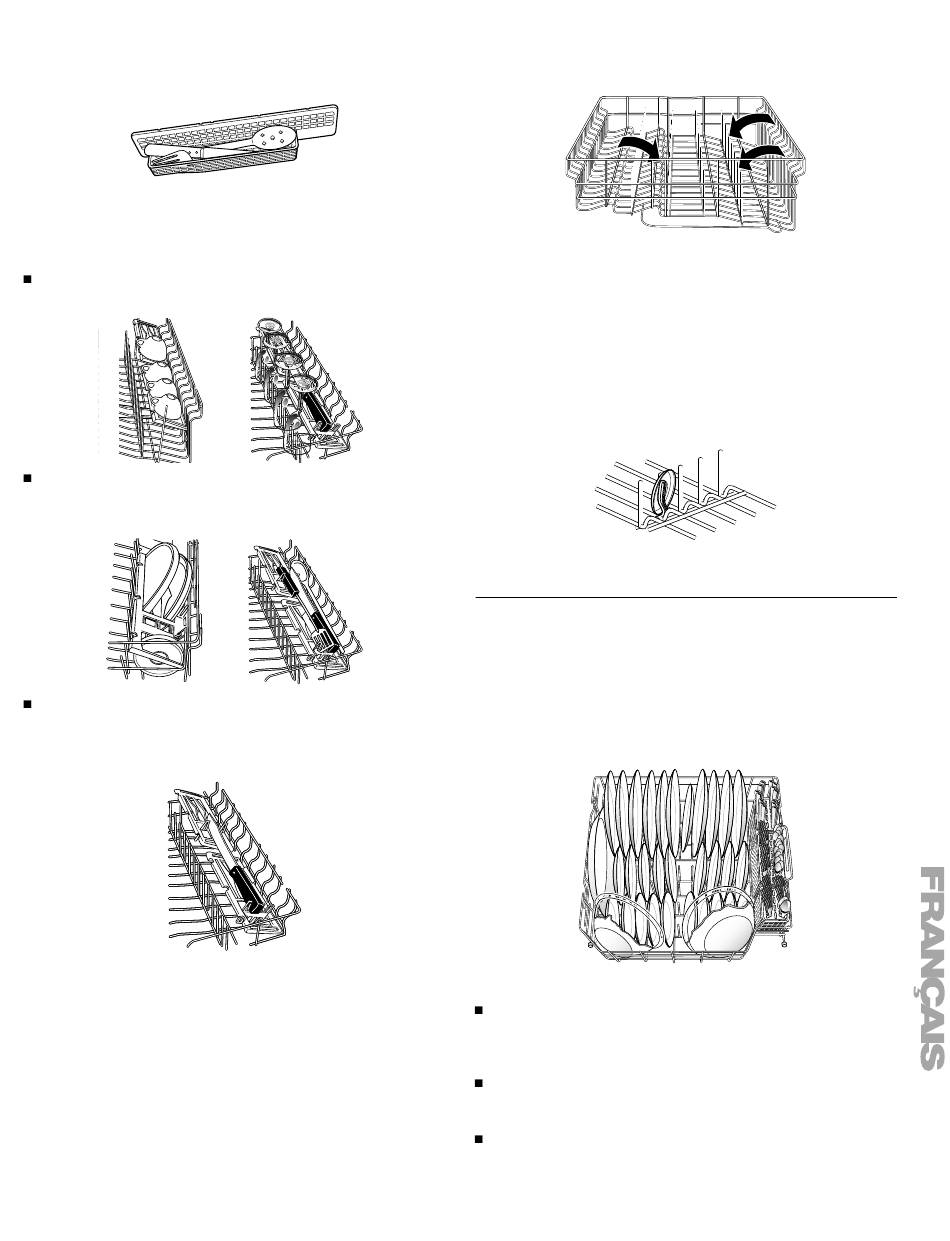 FRANÇAIS