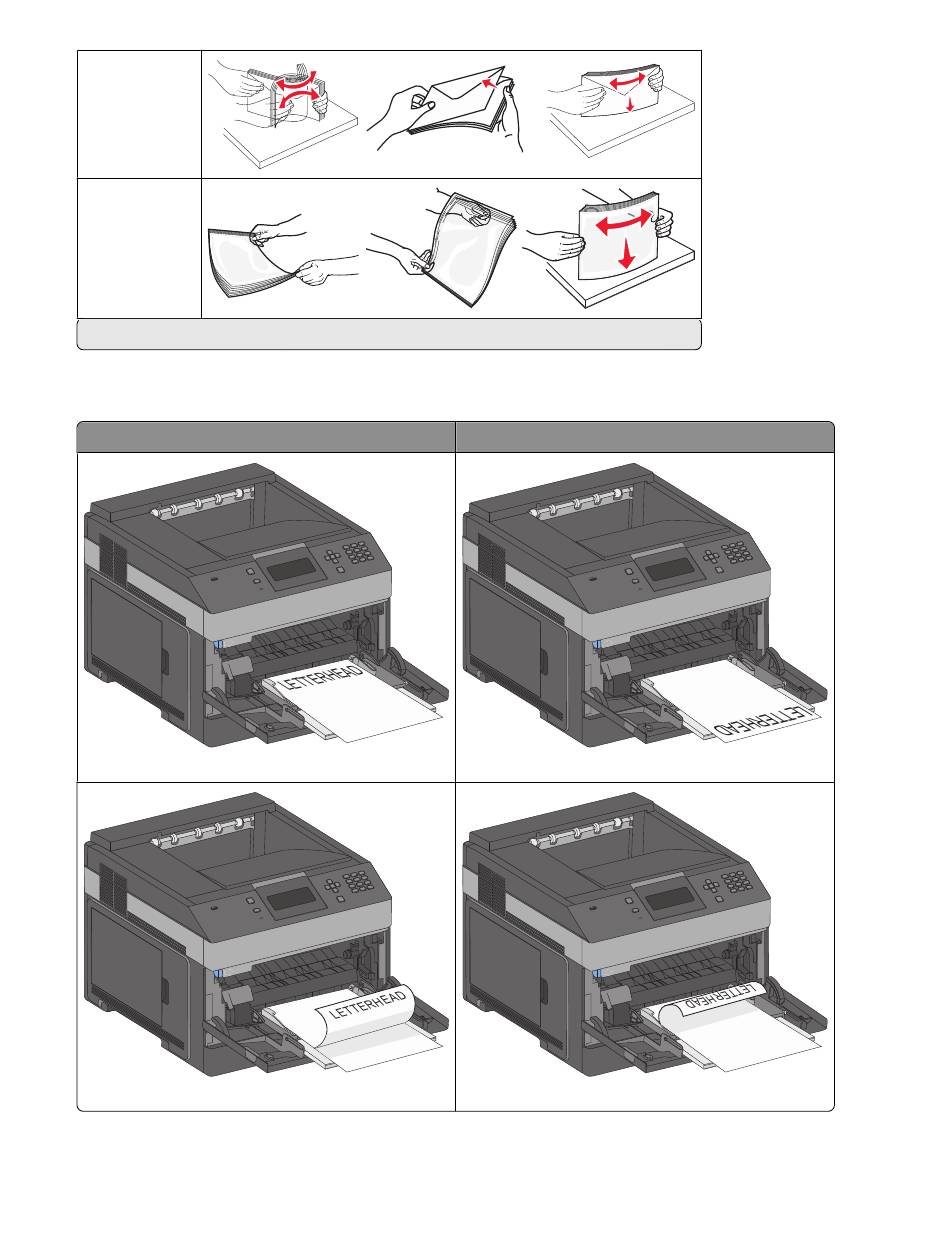 LETTERHEAD

LETTERHEAD

LETTERHEAD

LETTERHEAD