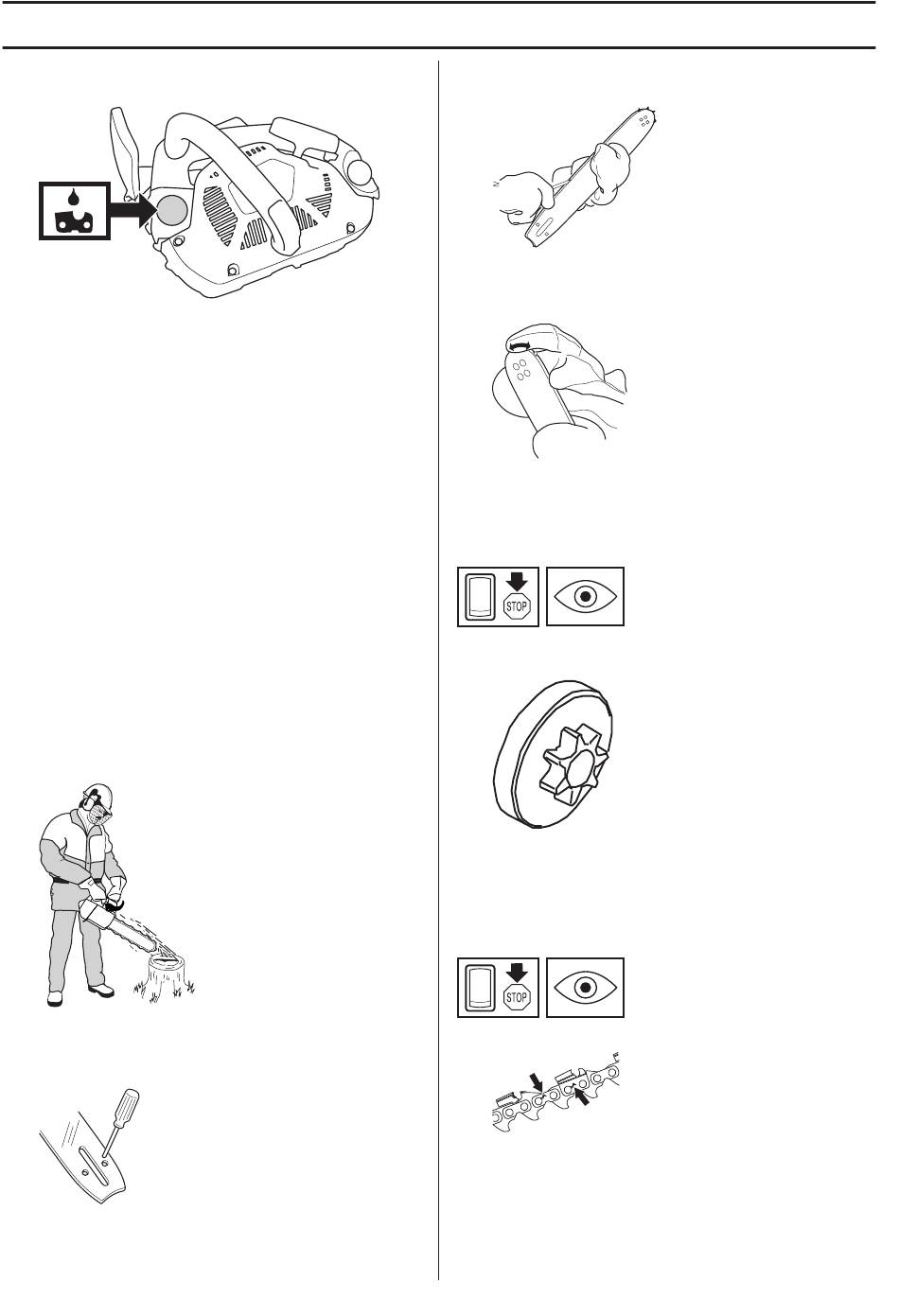 STOP

STOP