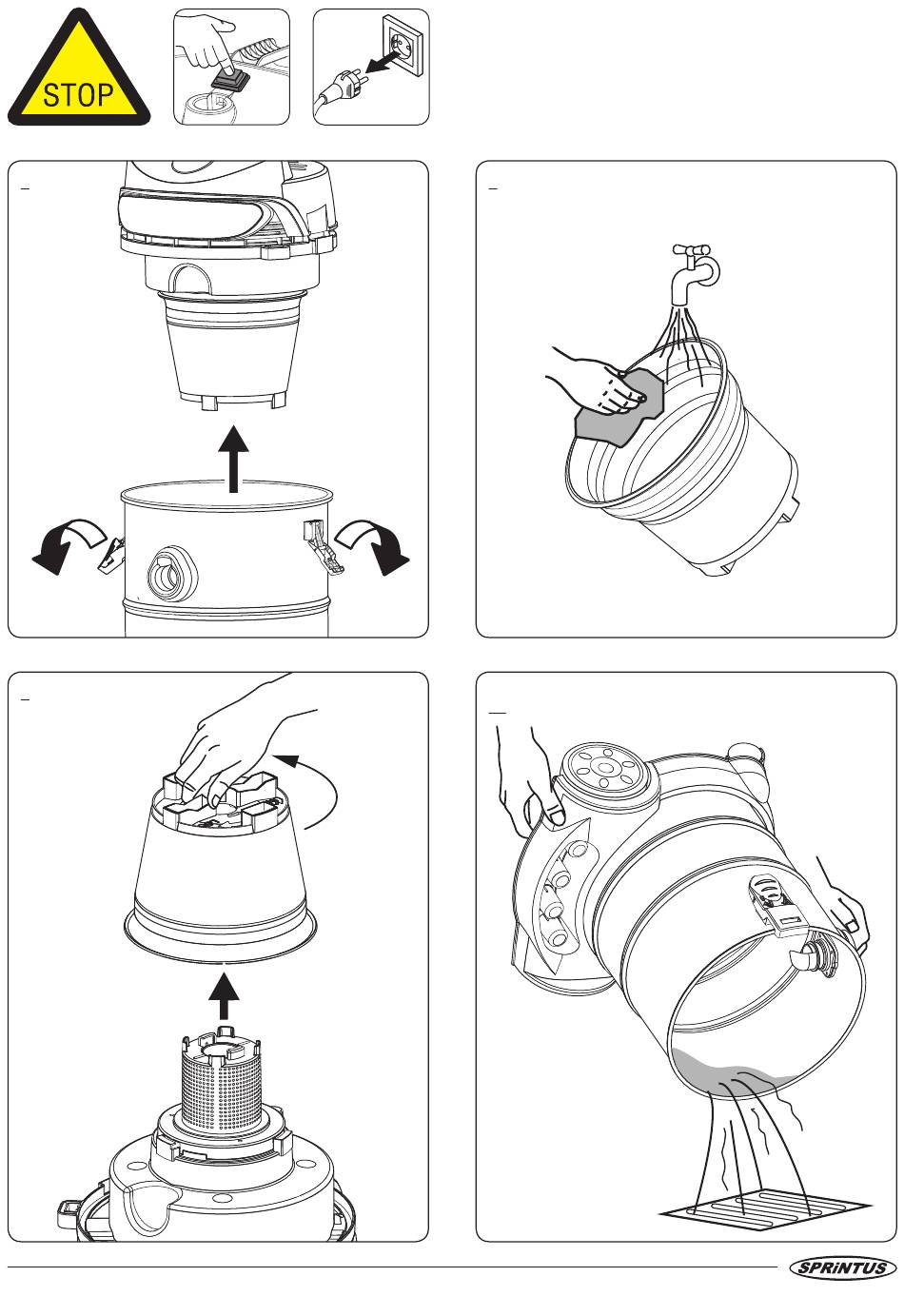 STOP

SPRiNTUS