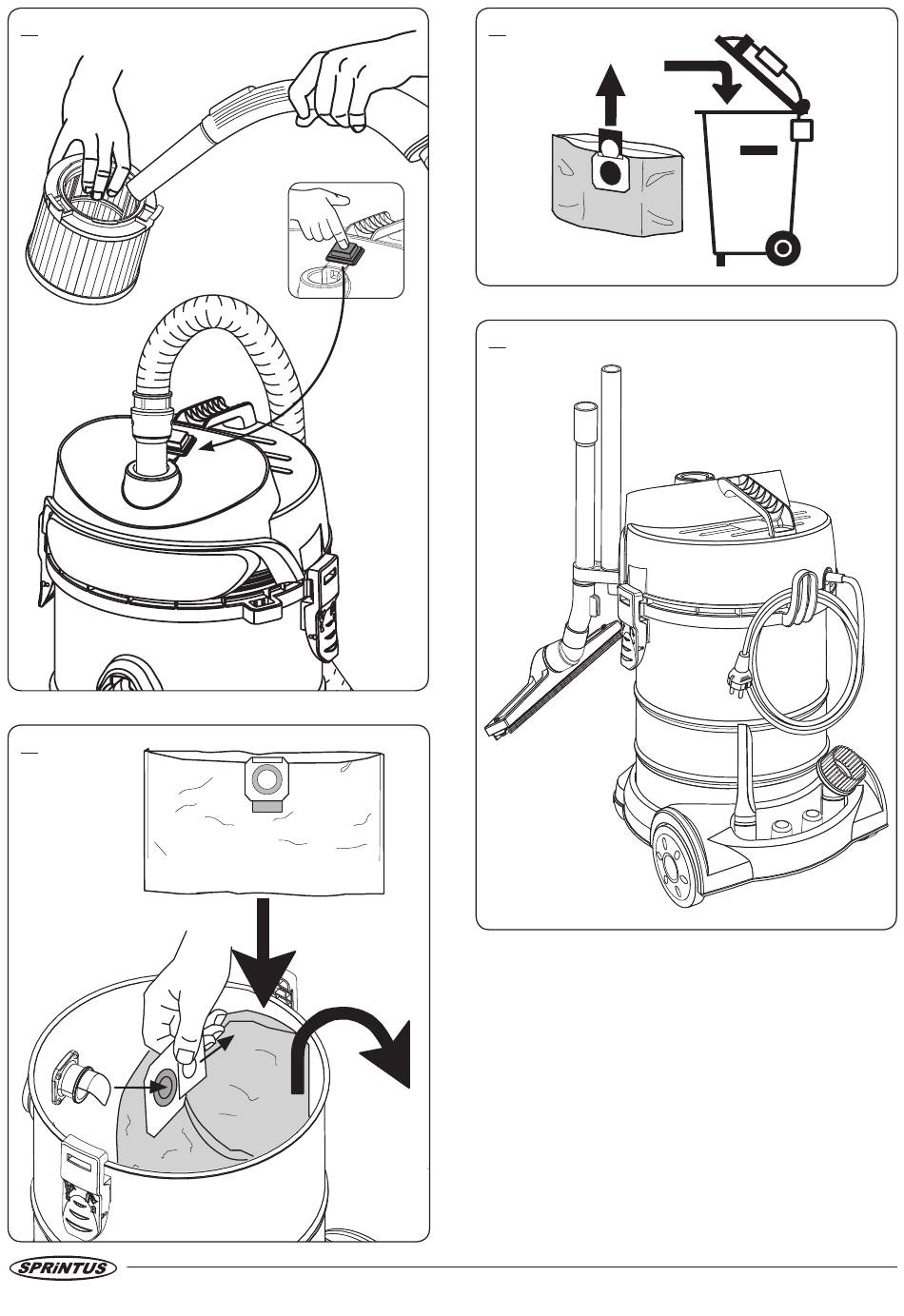 SPRiNTUS