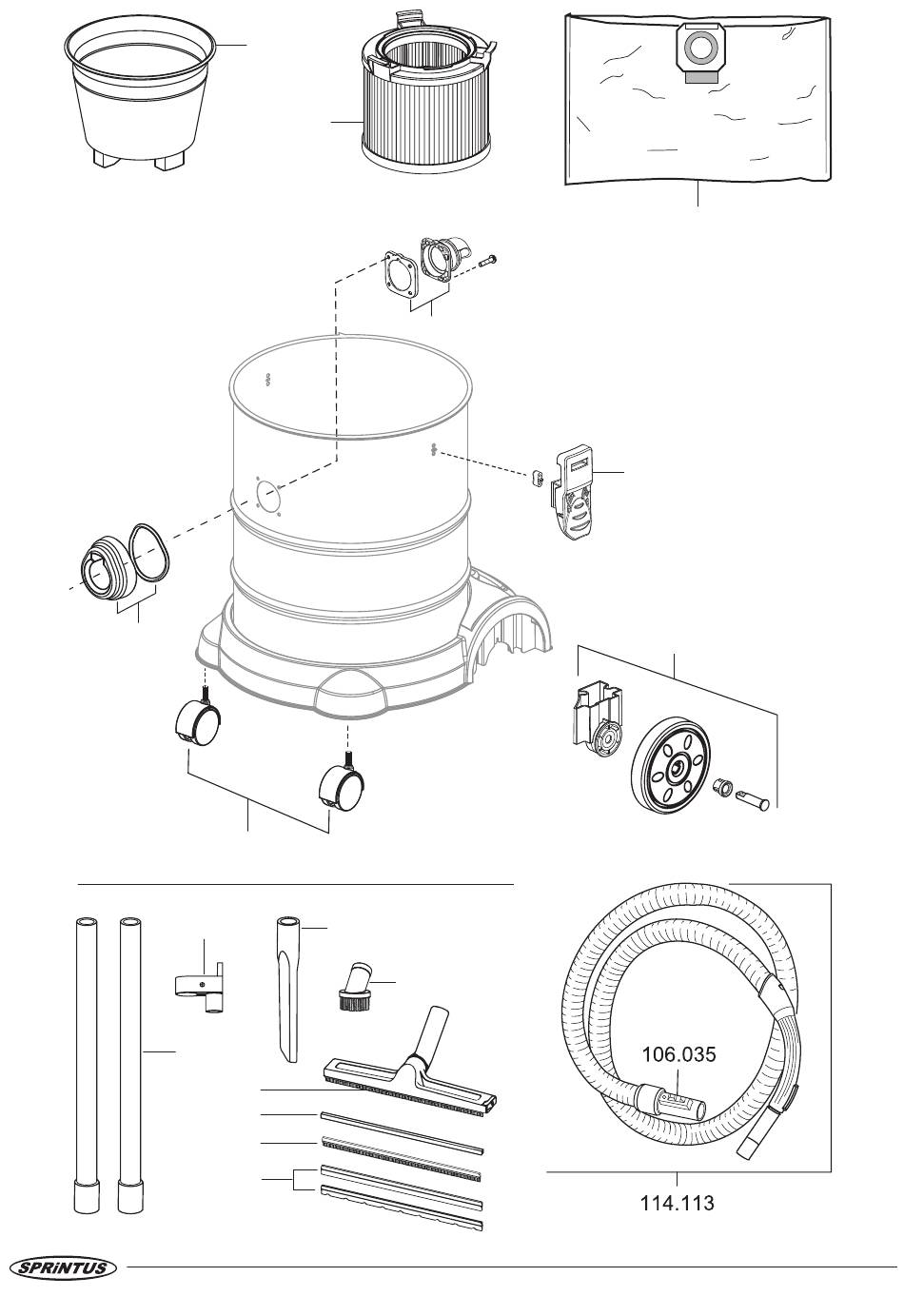 106.035

114.113

SPRiNTUS