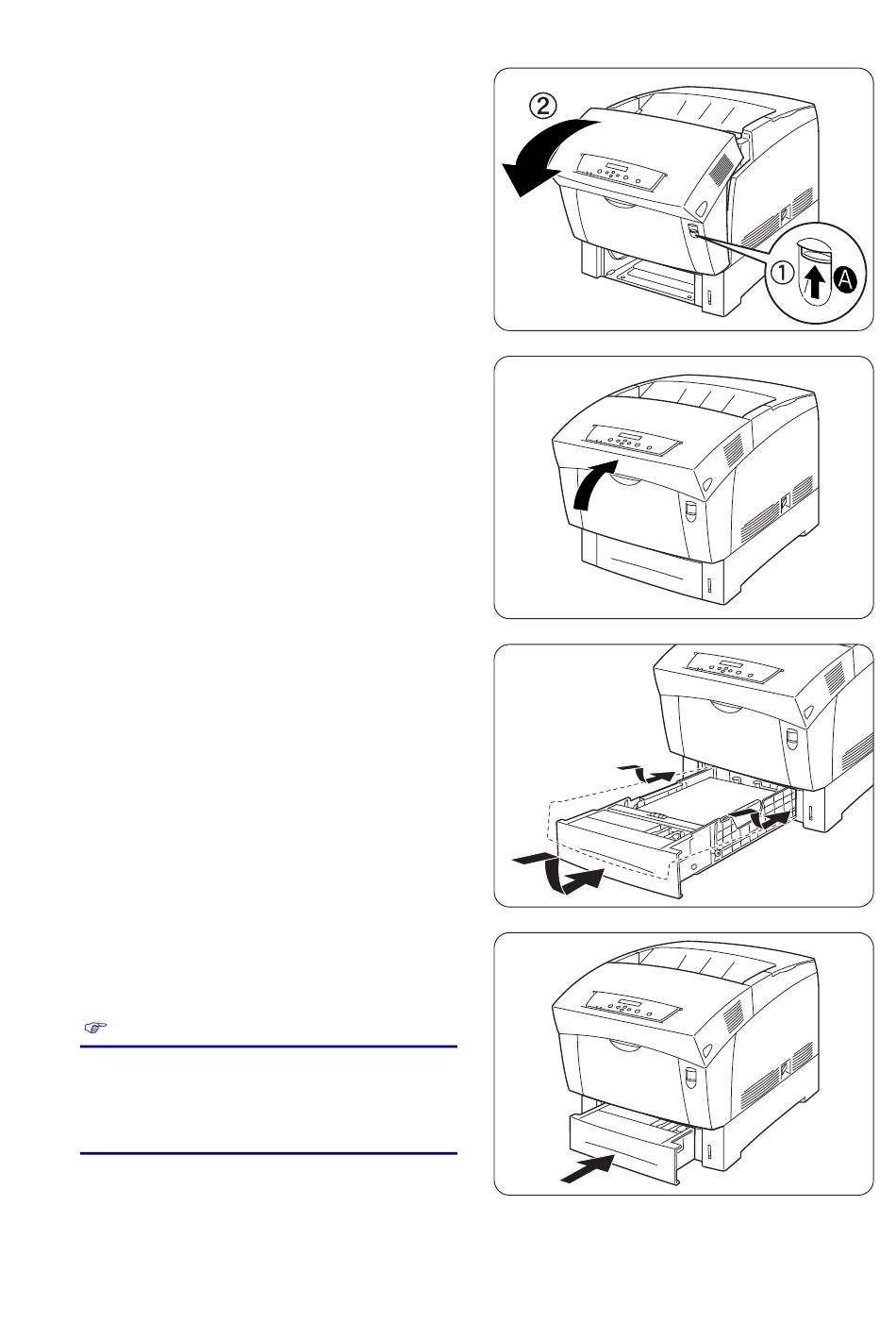 ②
①
A