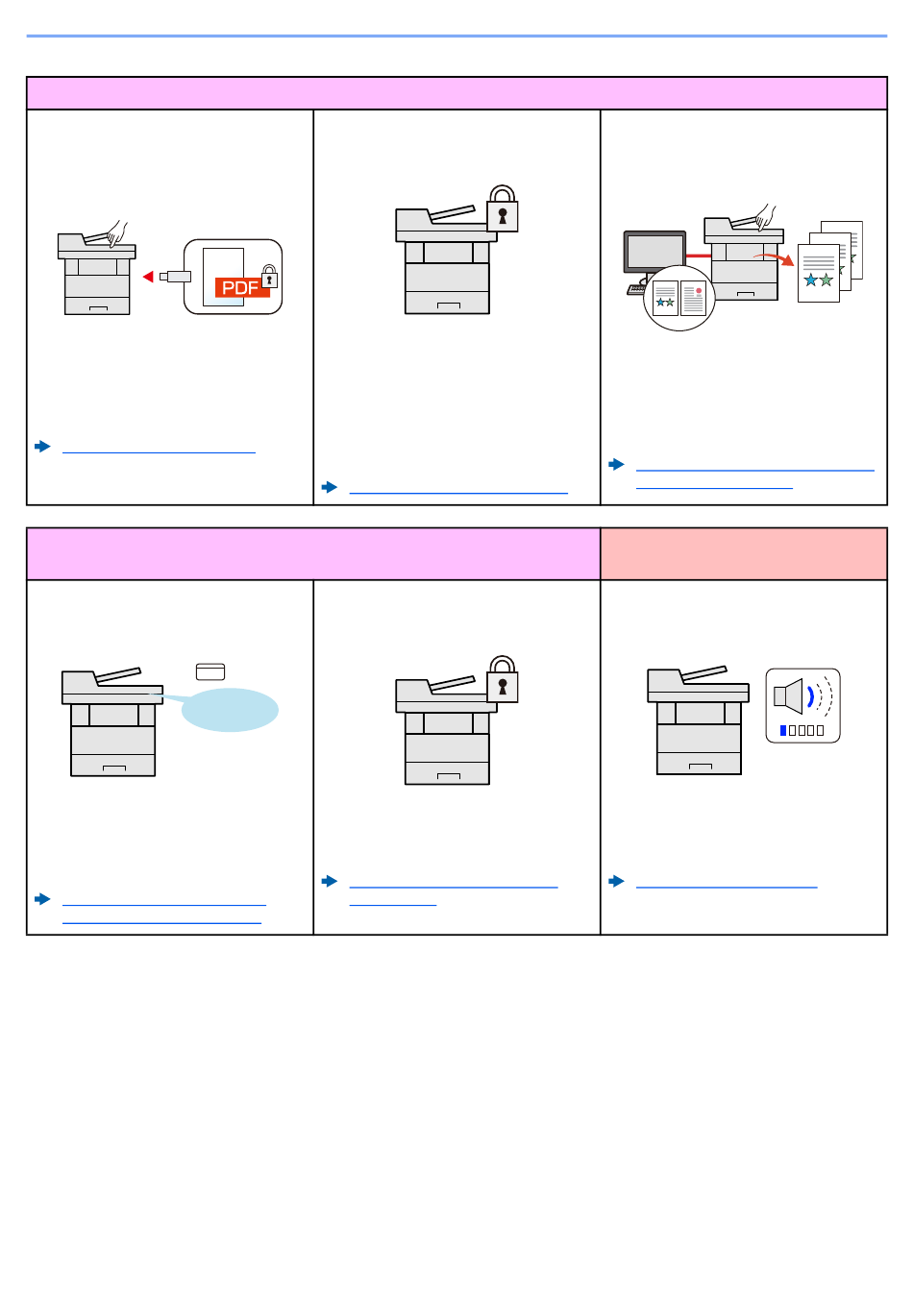 PDF