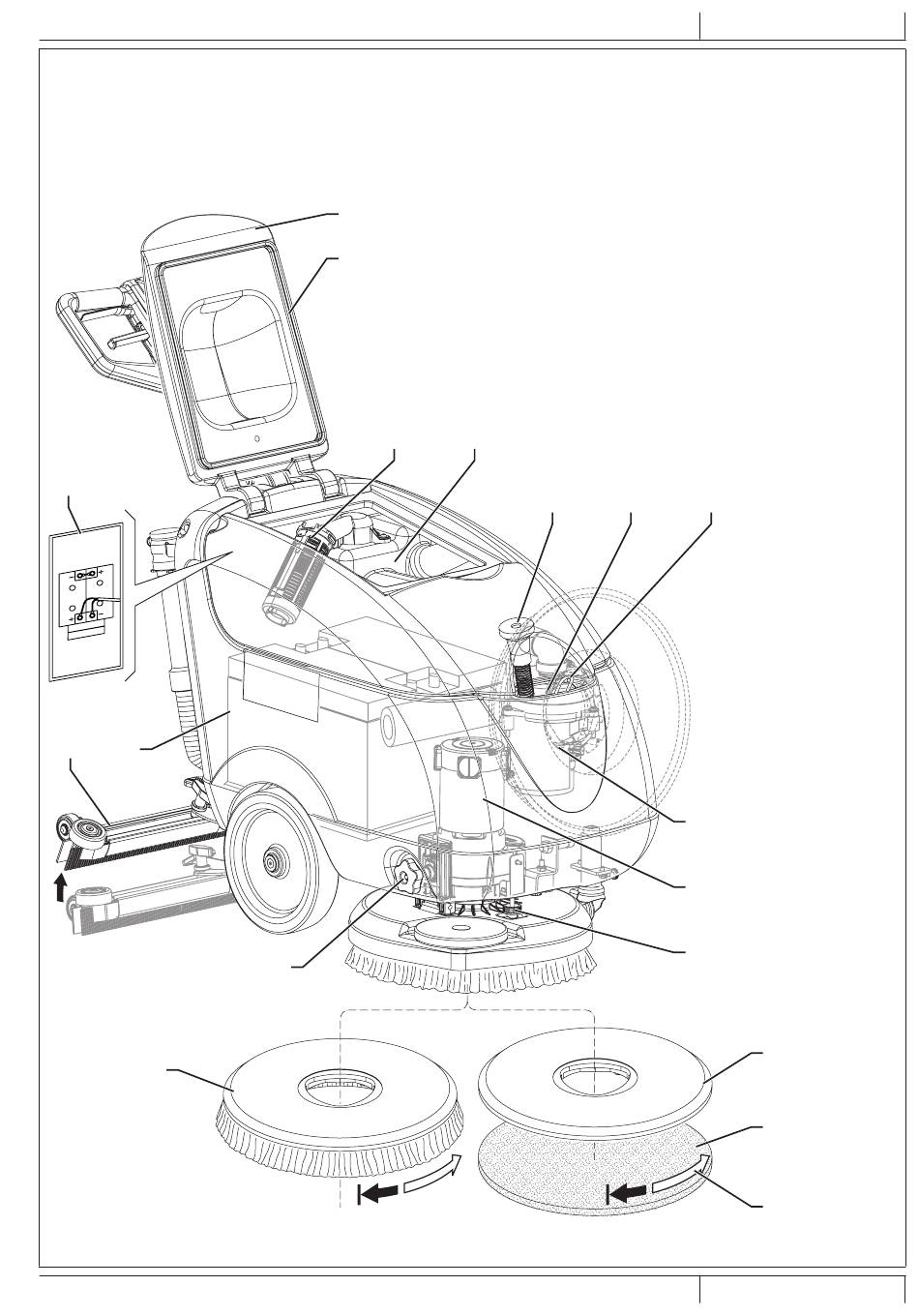 +
-