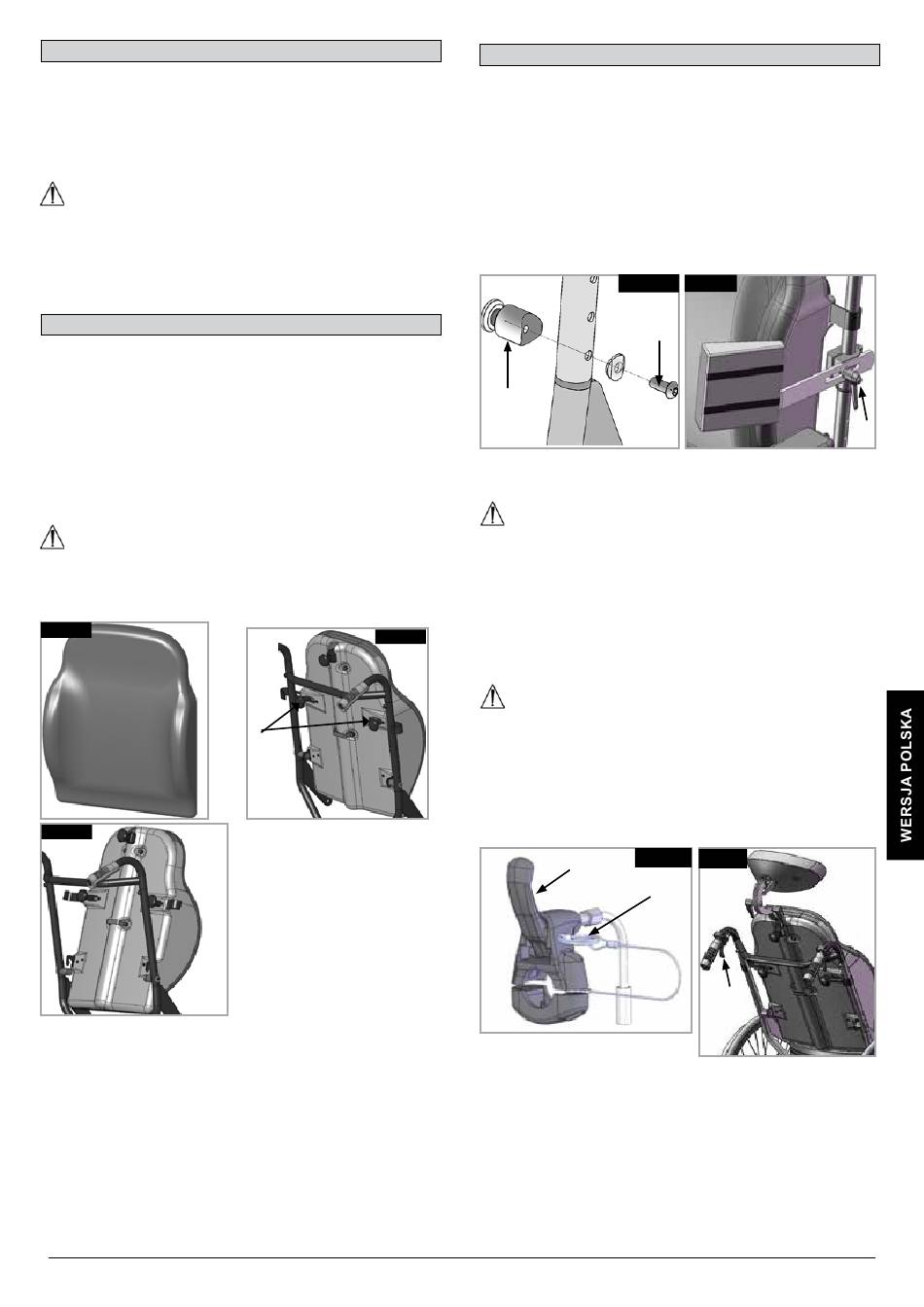 WERSJA POLSKA