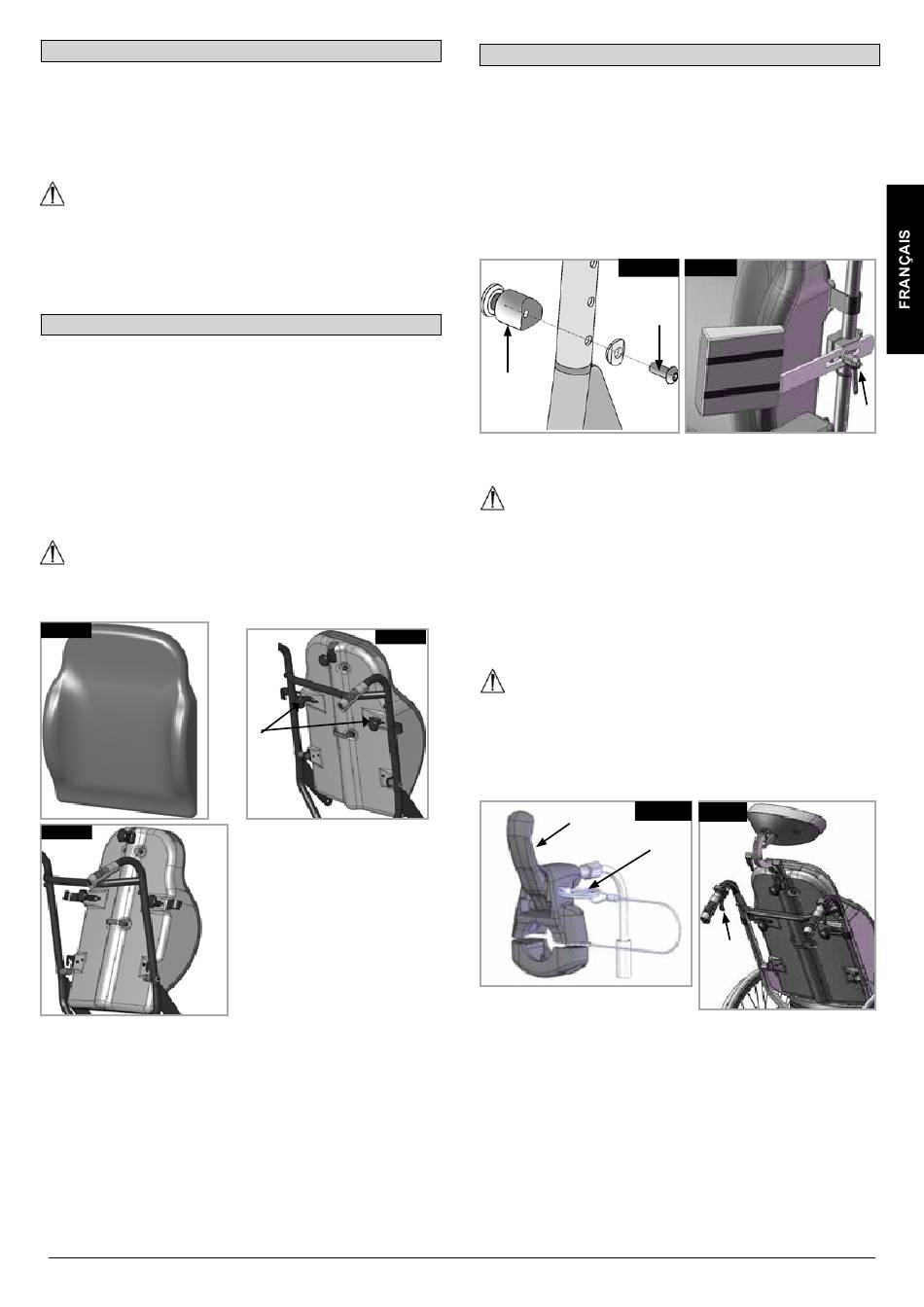 FRANÇAIS