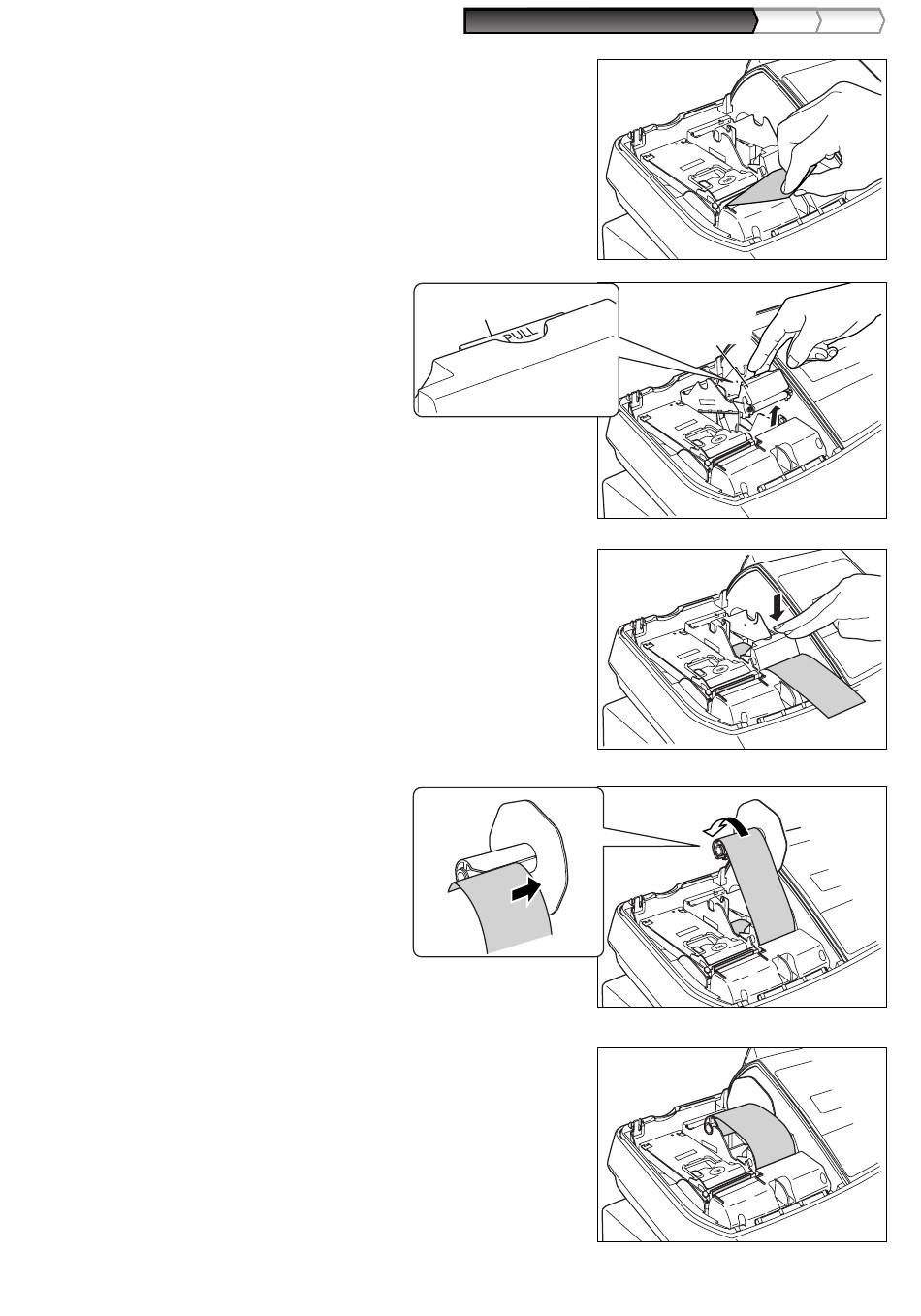 PULL