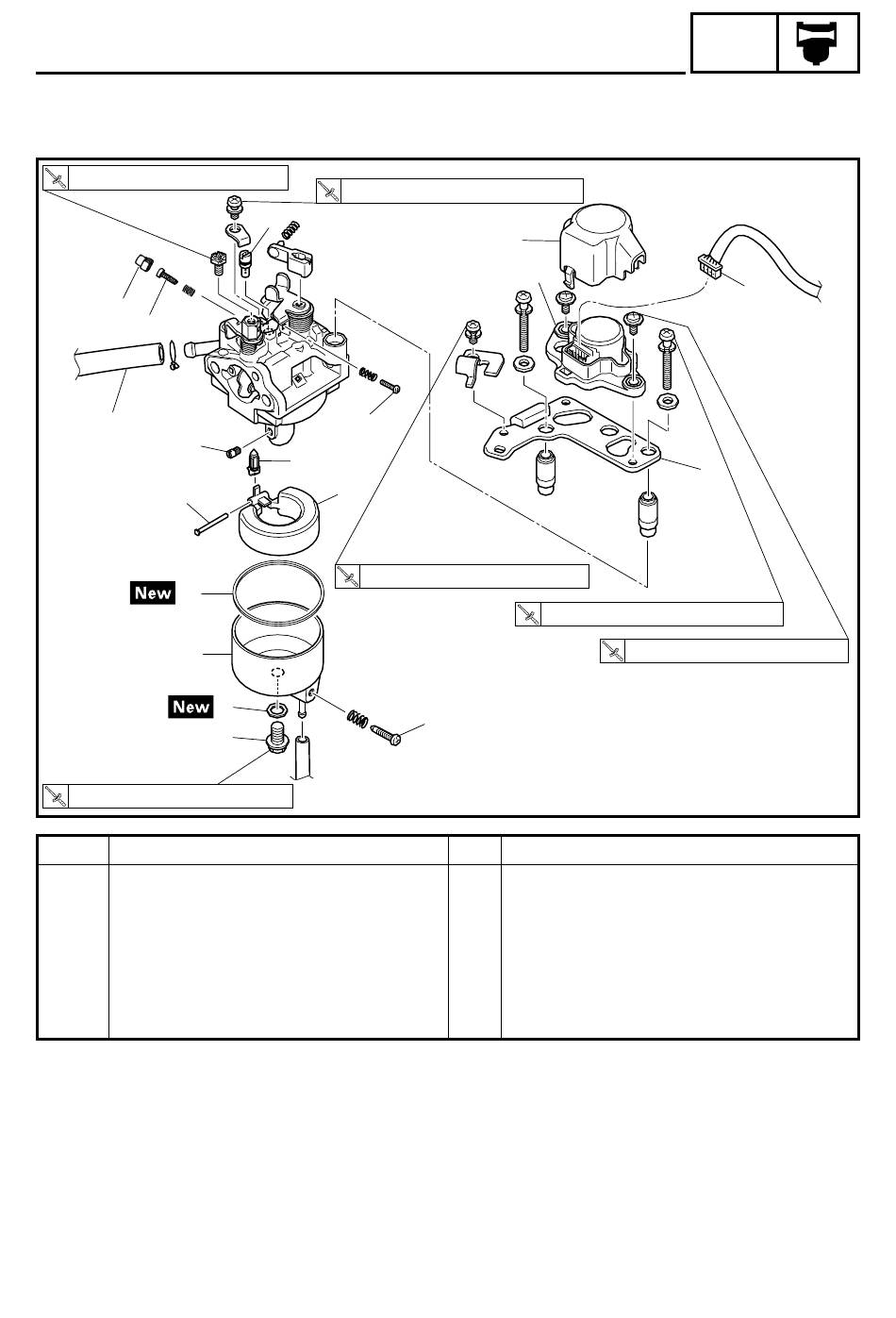 New

New