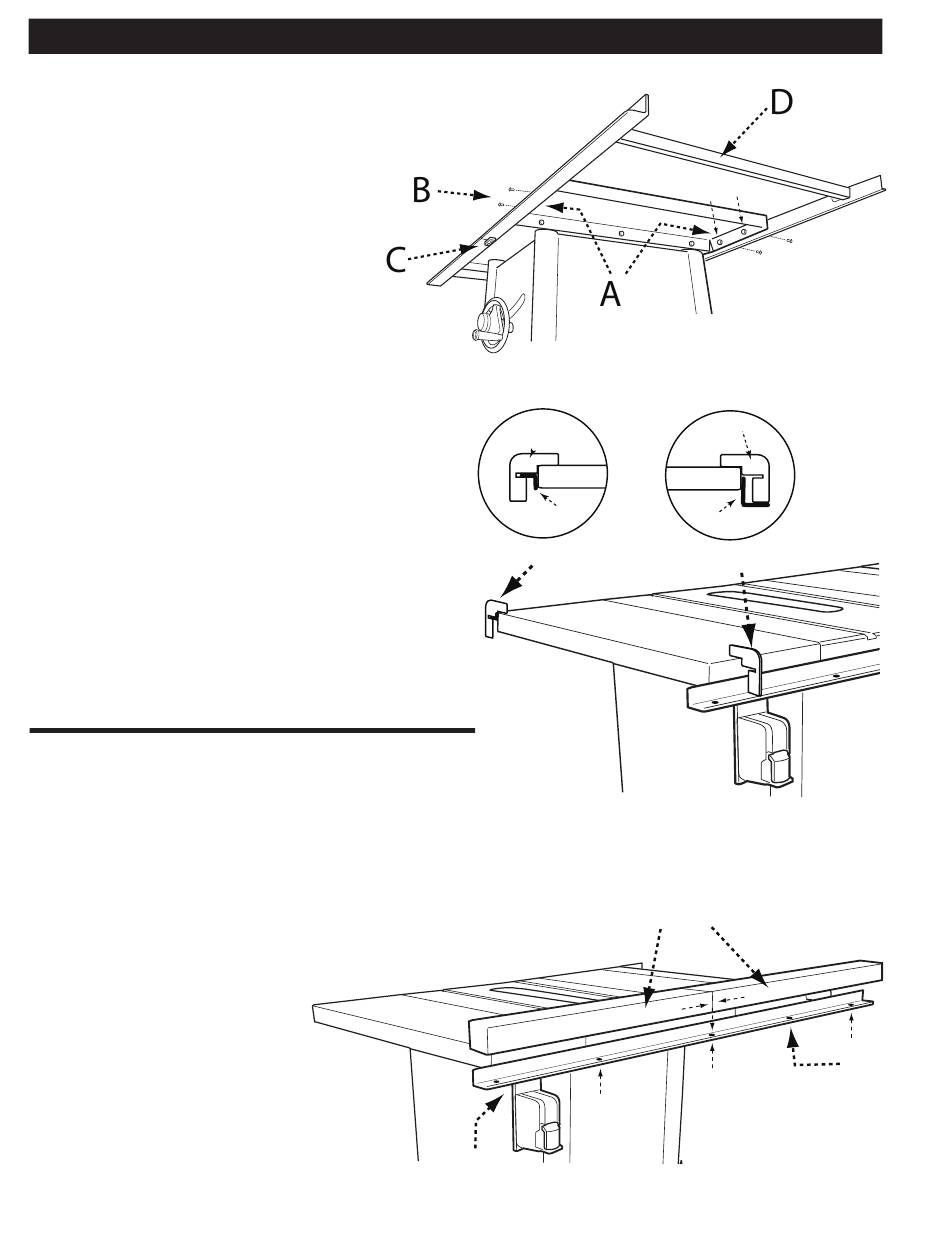 D

B

C

A