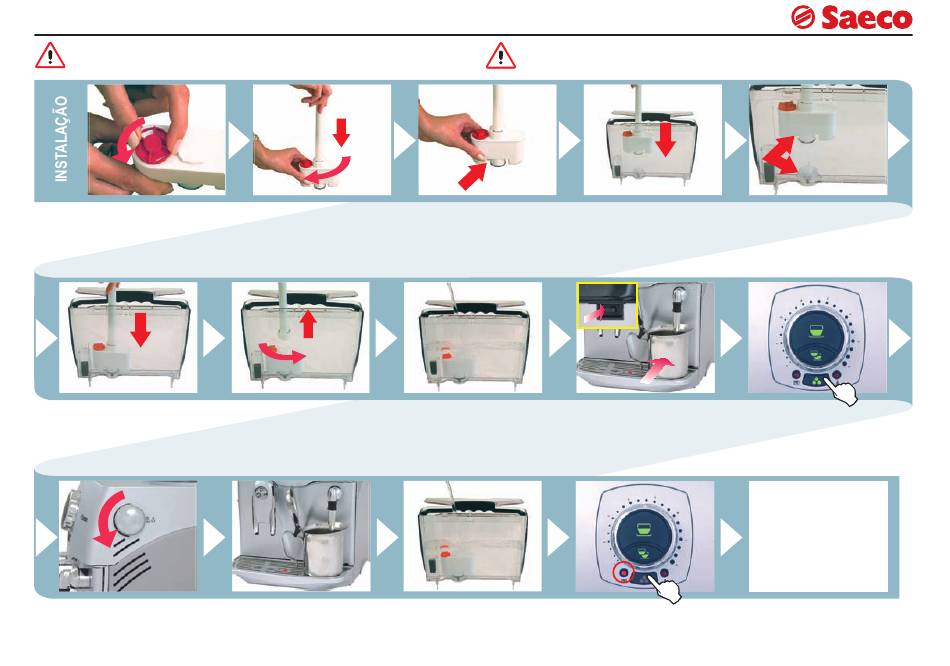 Saeco

INSTALAÇÃO