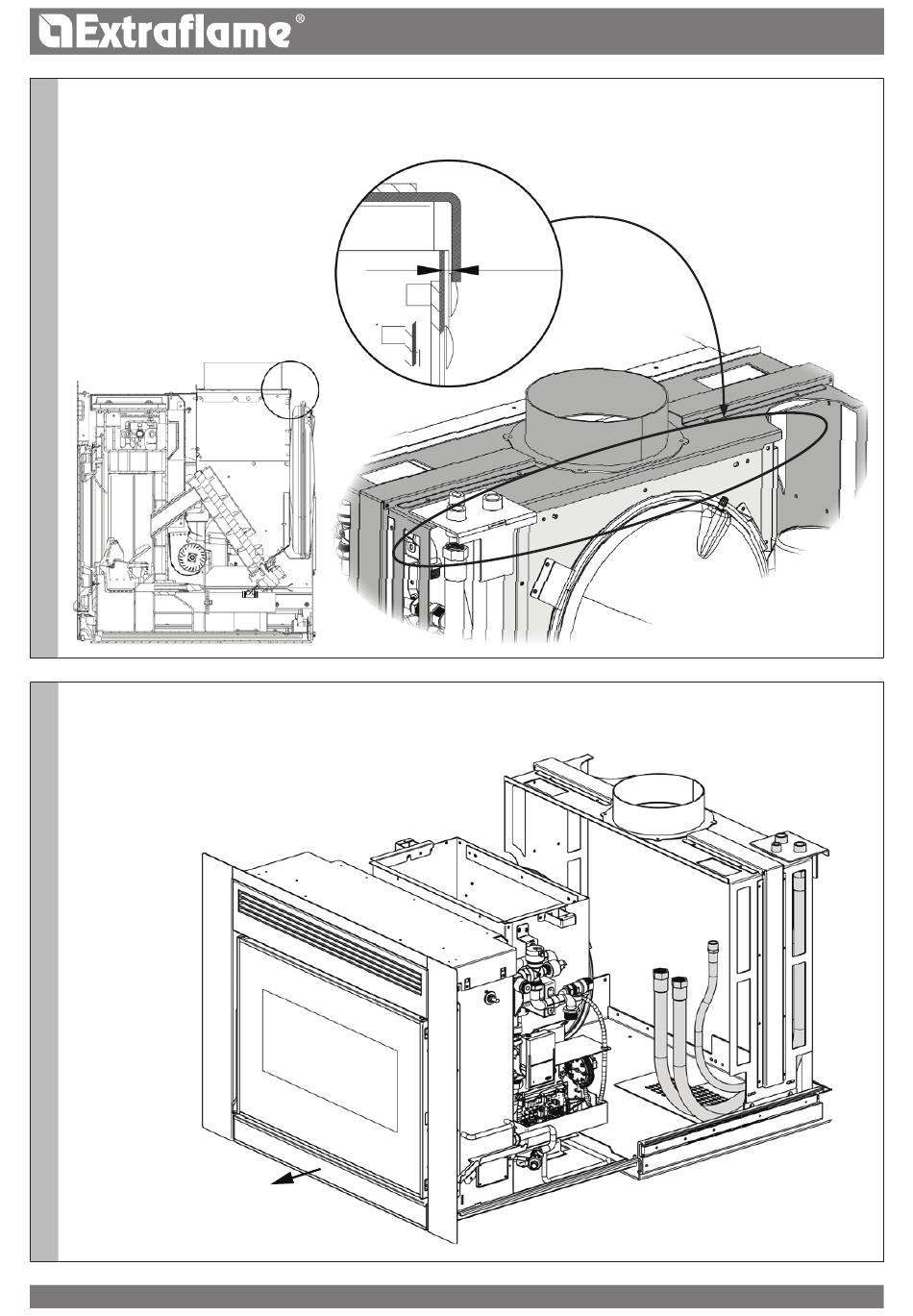 Extraflame®