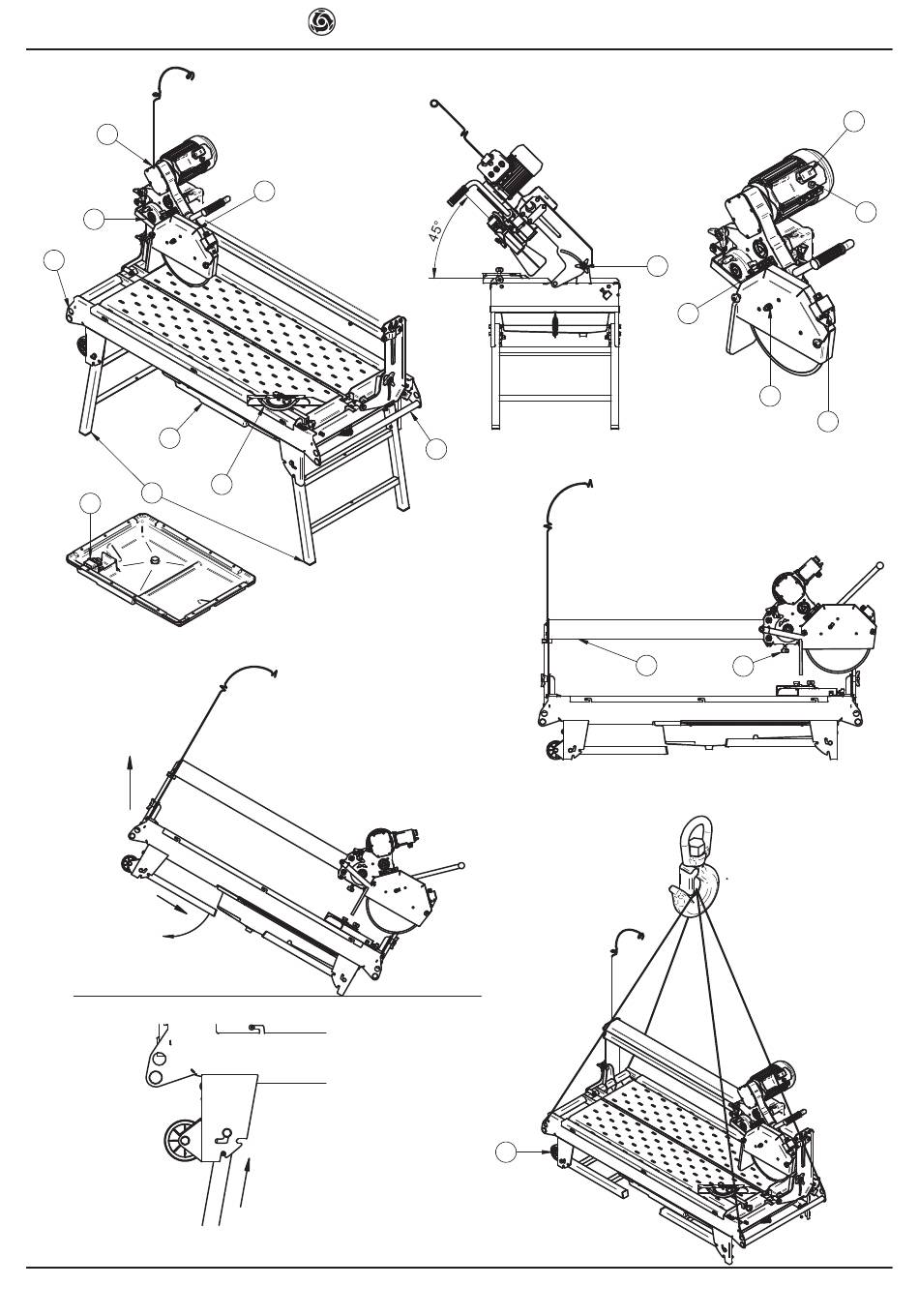 45°