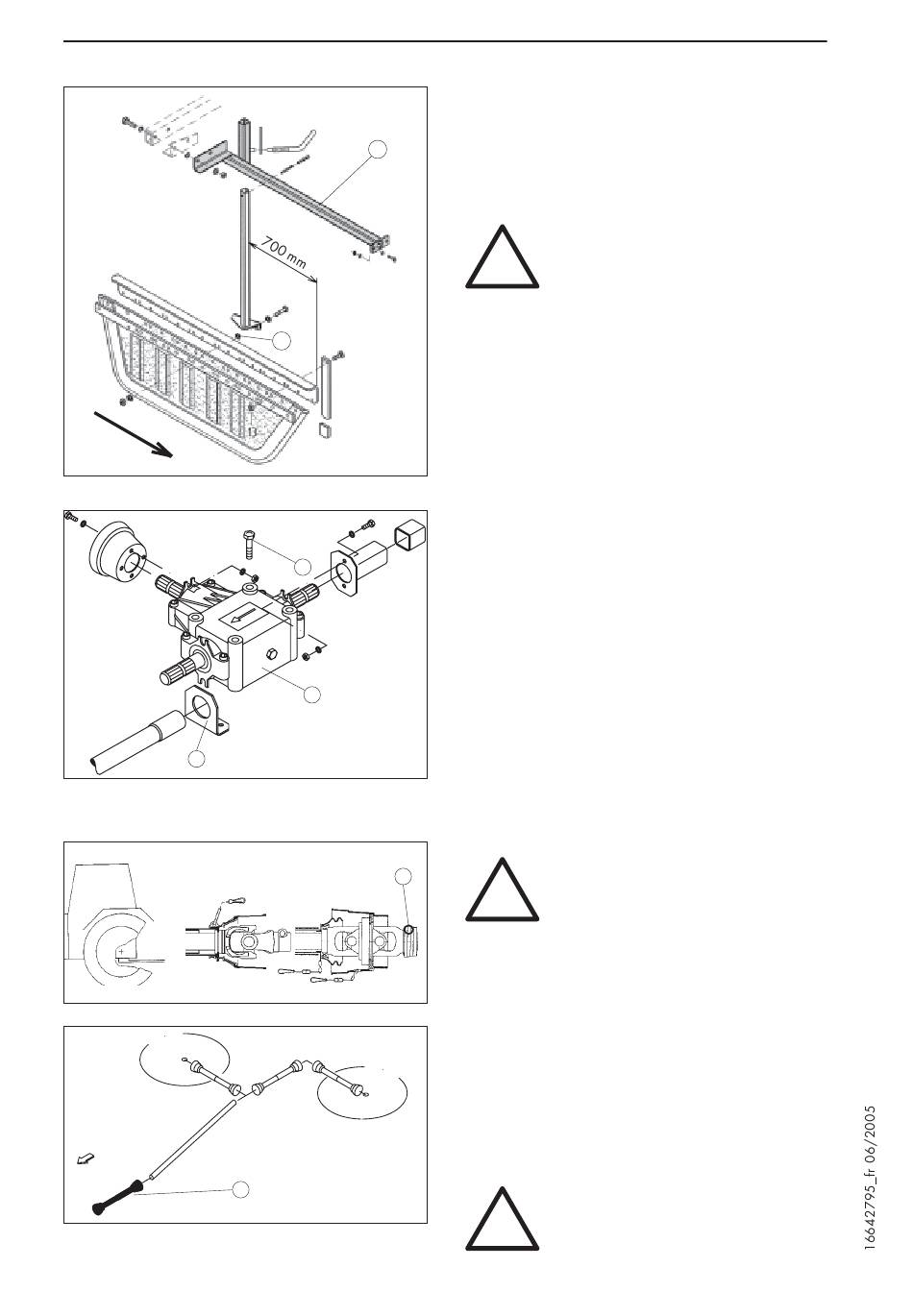 700 mm

16642795_fr 06/2005