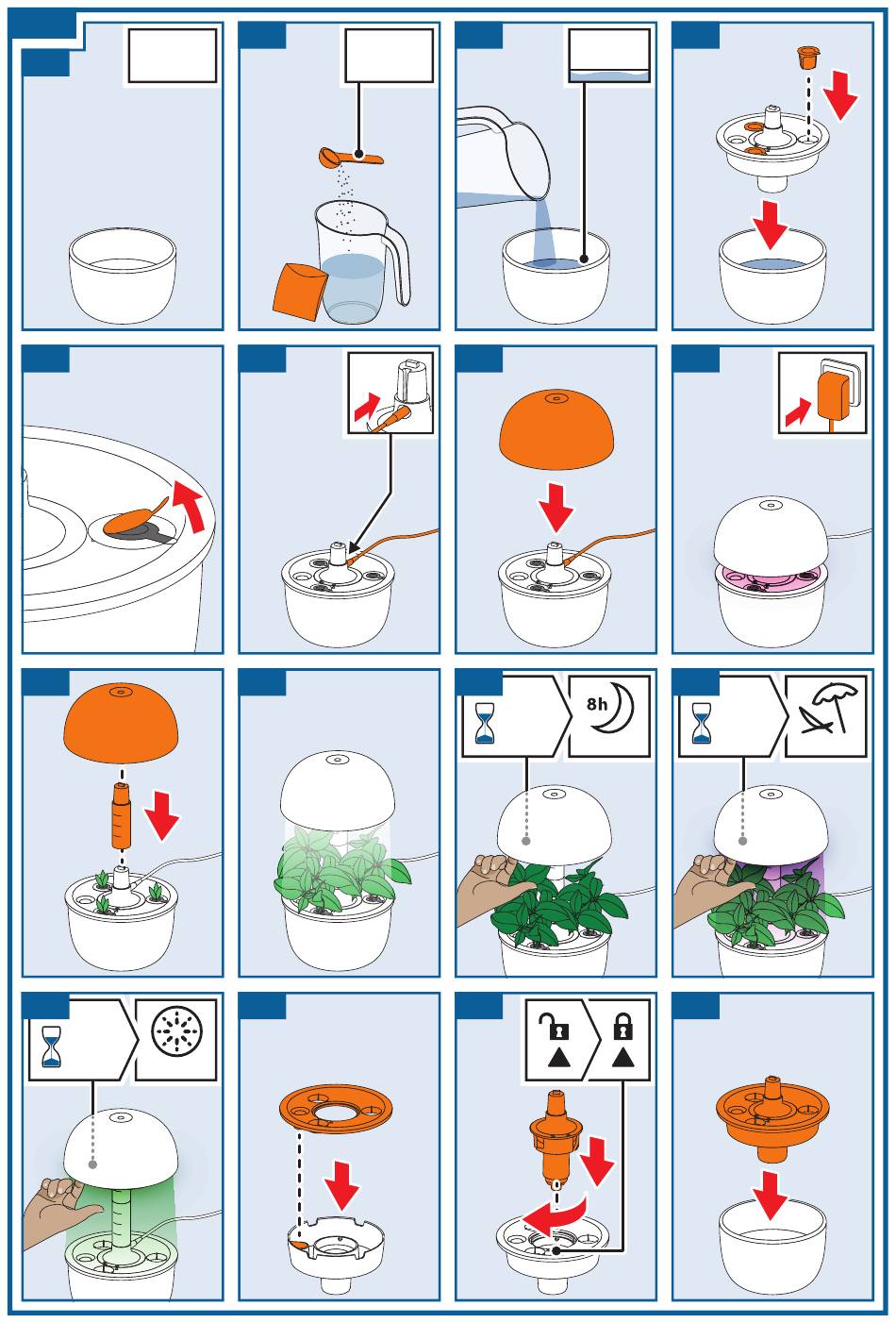 8h