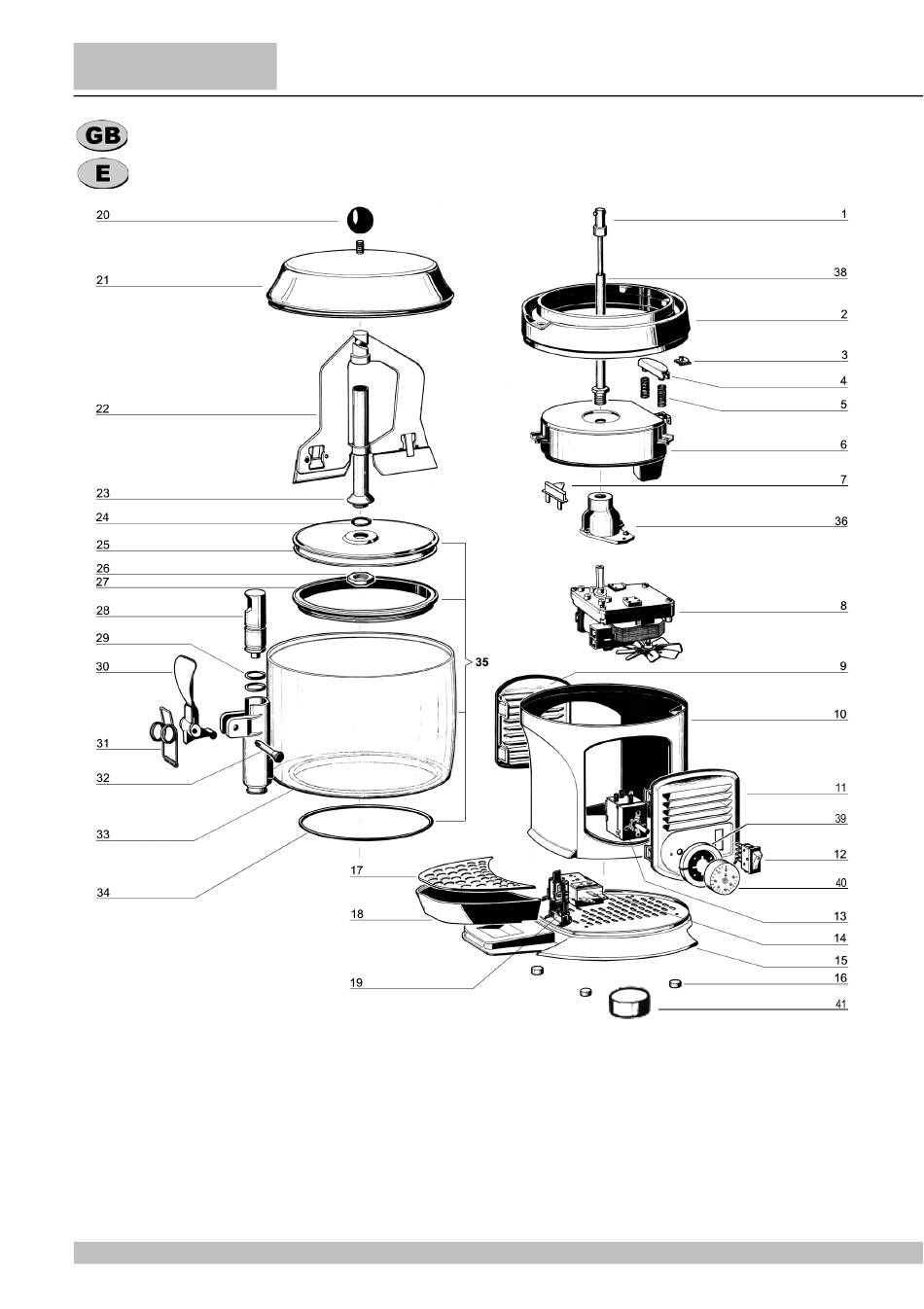 GB
E

20
21
22
23
24
25
26
27
28
29
30
31
32
33
34
35
17
18
19

1
38
2
3
4
5
6
7
36
8
9
10
11
39
12
40
13
14
15
16
41