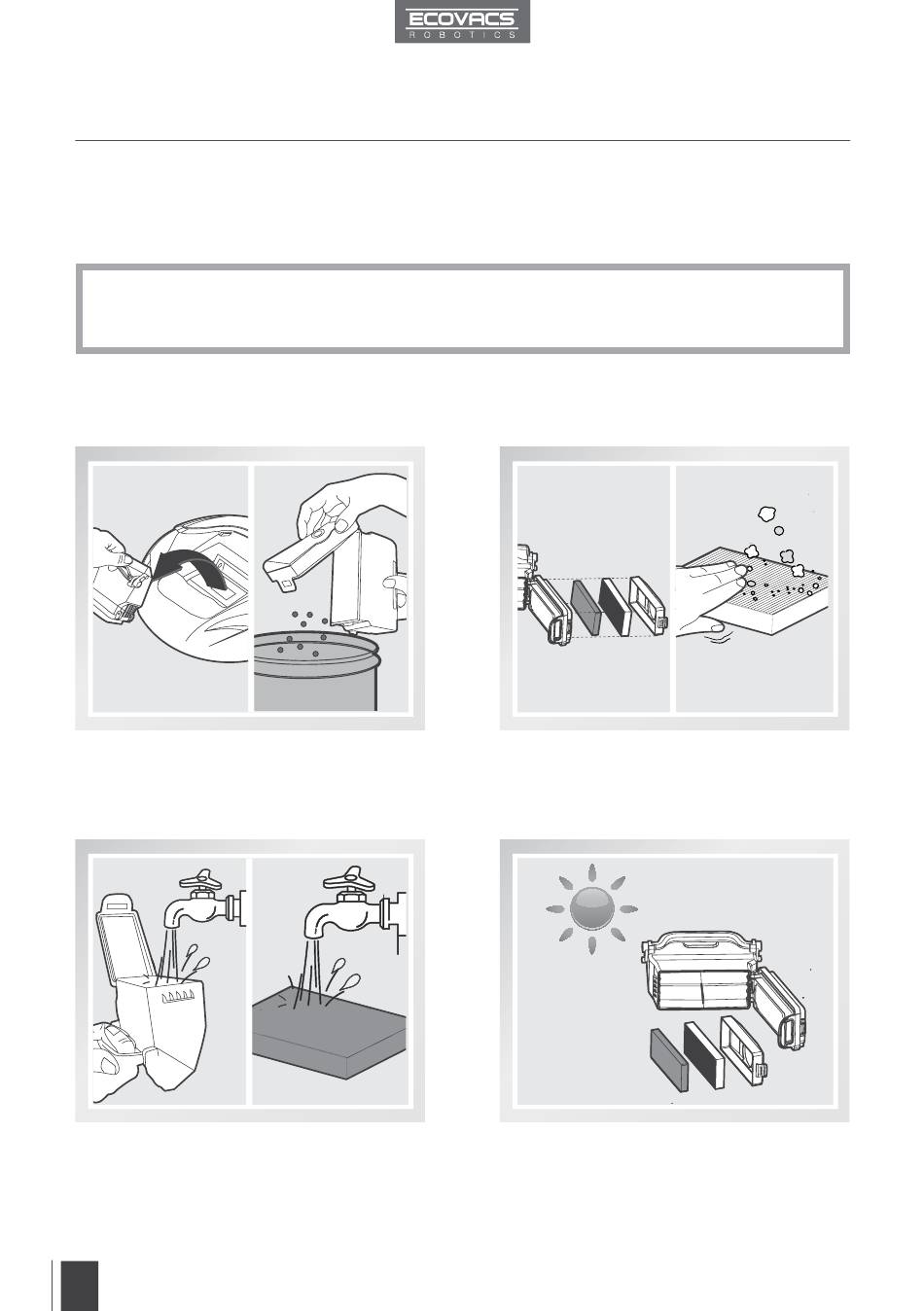 ECOVACS
ROBOTICS