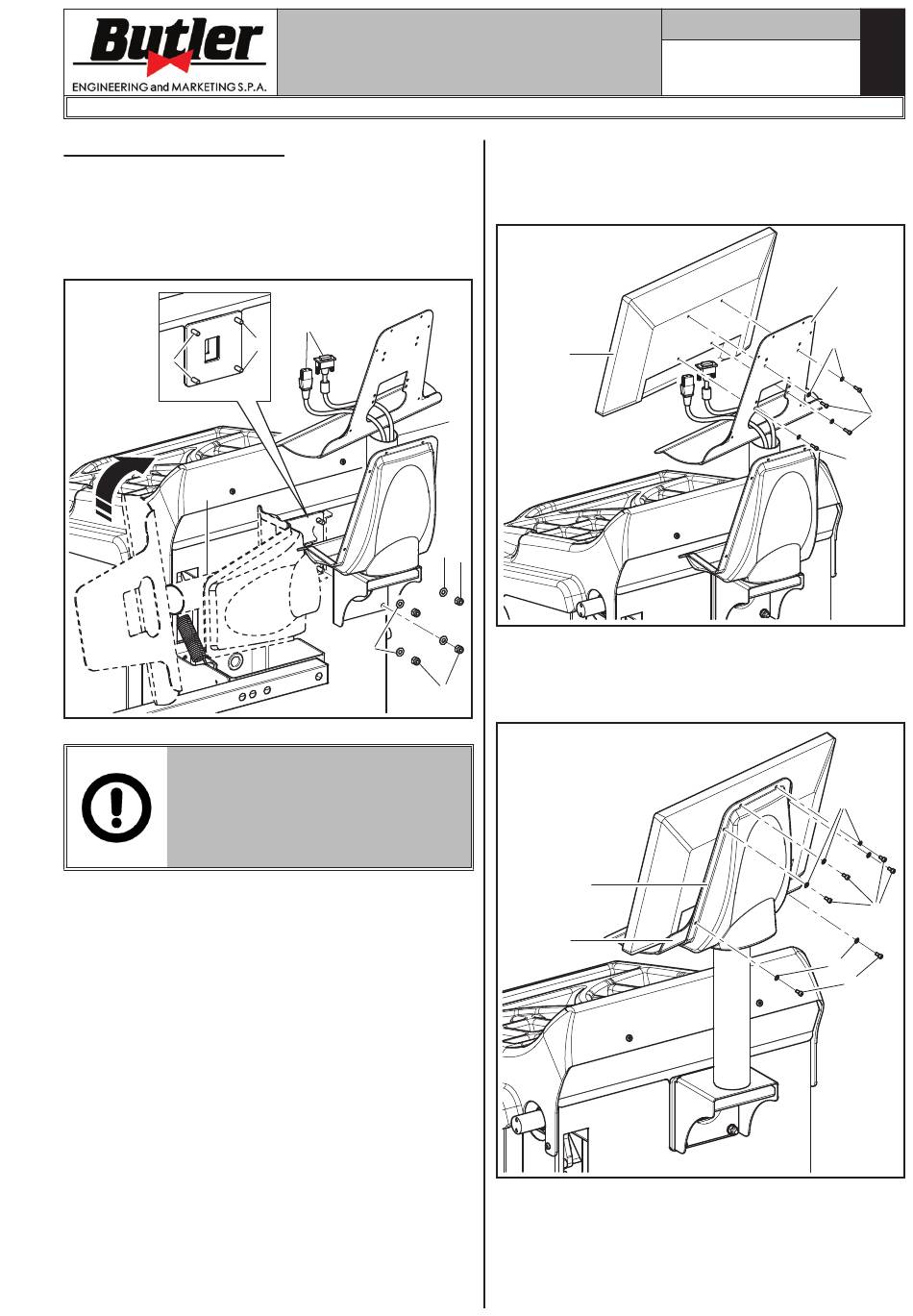 Butler
ENGINEERING and MARKETING S.P.A.