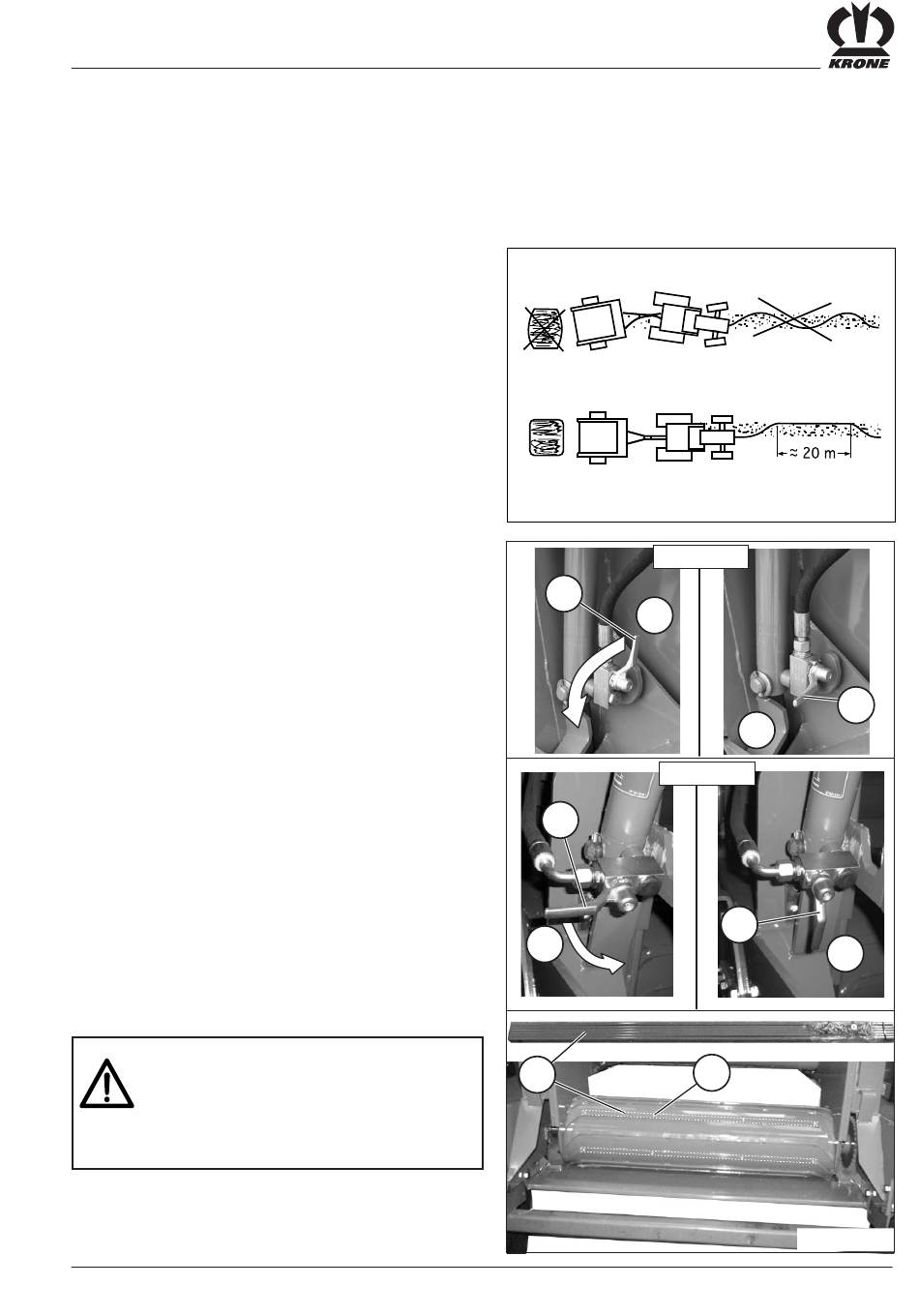 KRONE

≈ 20 m