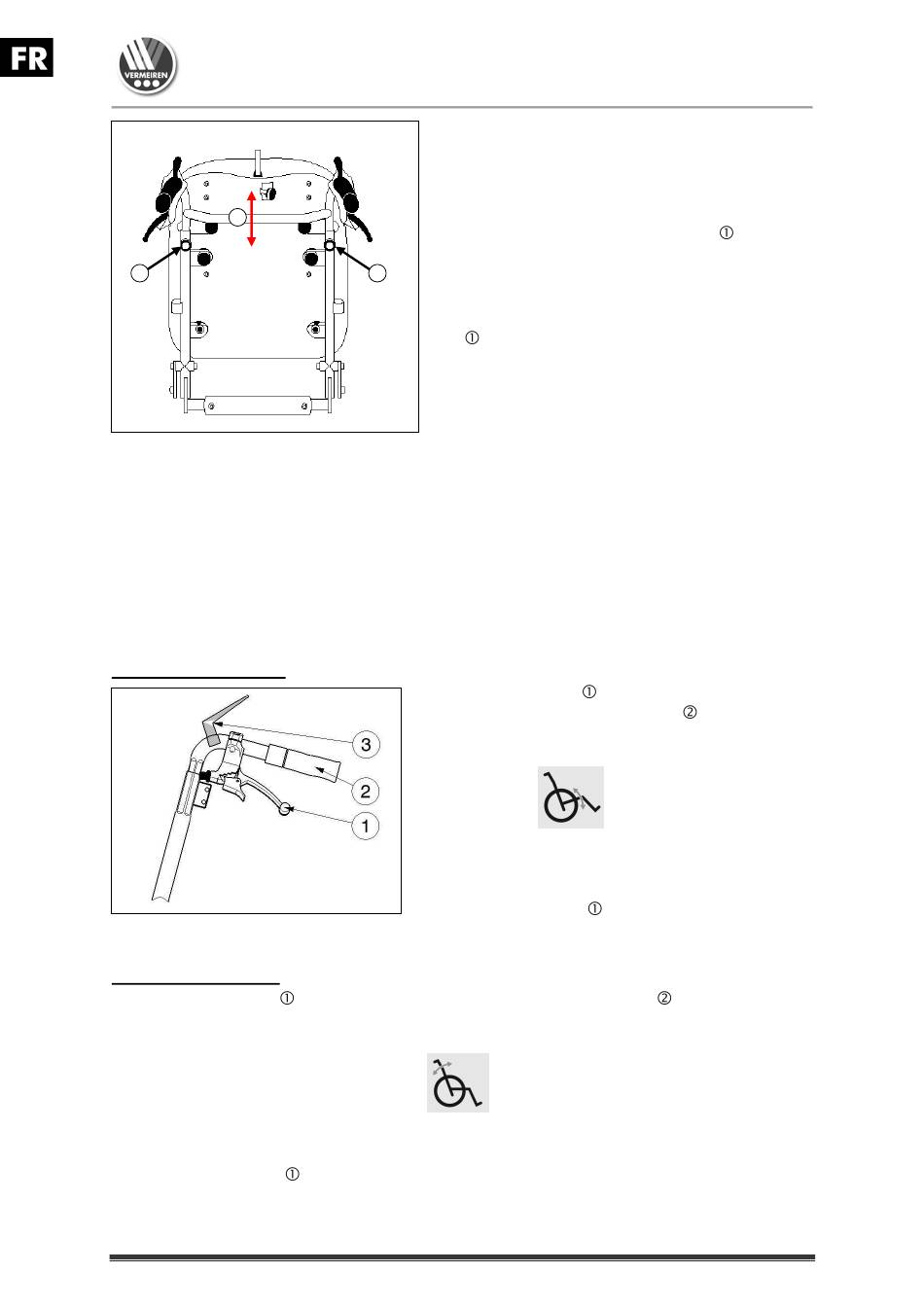 FR

VERMEIREN

①

①

3

2

1

①

②

①

①

②

①