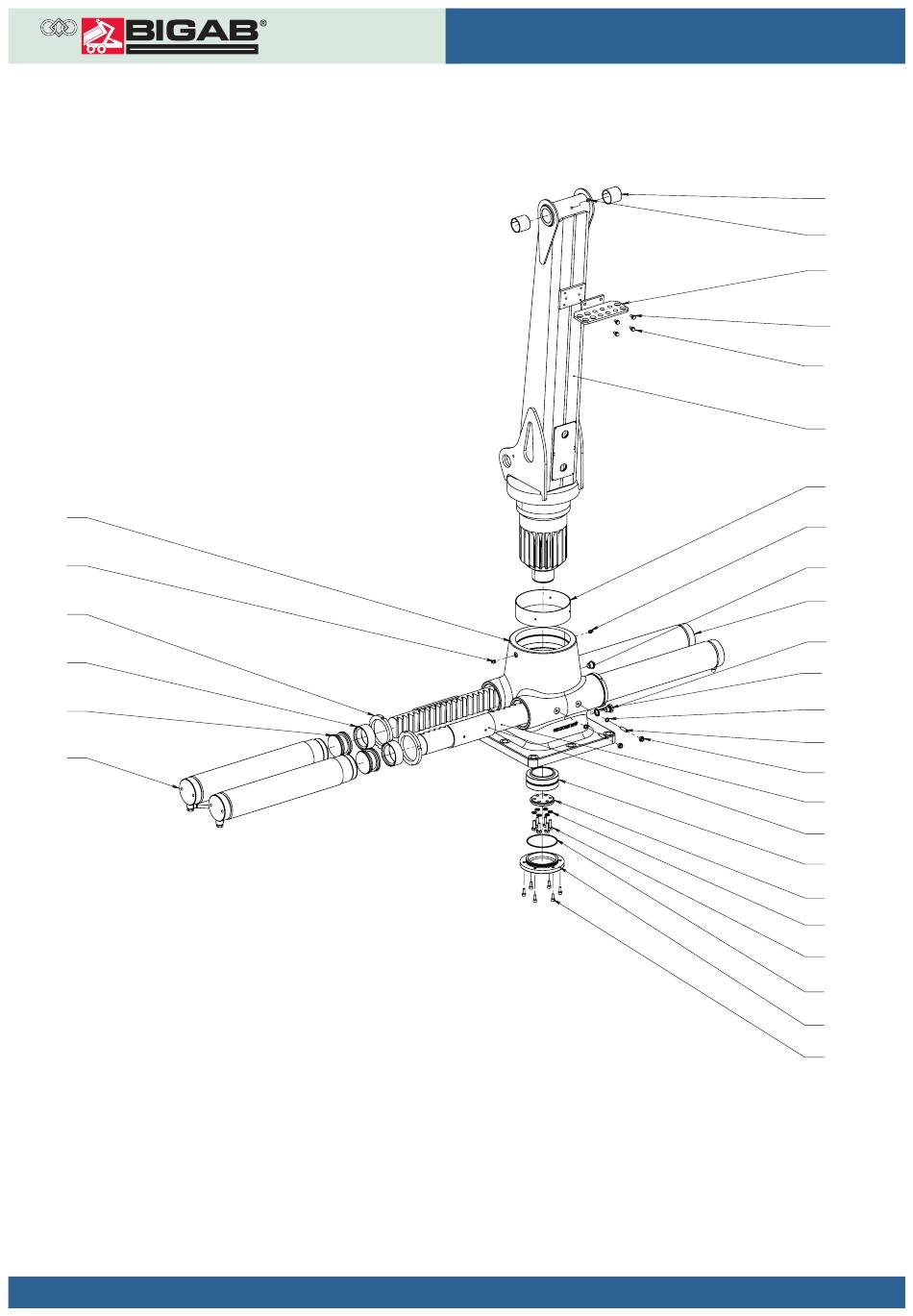 BIGAB®