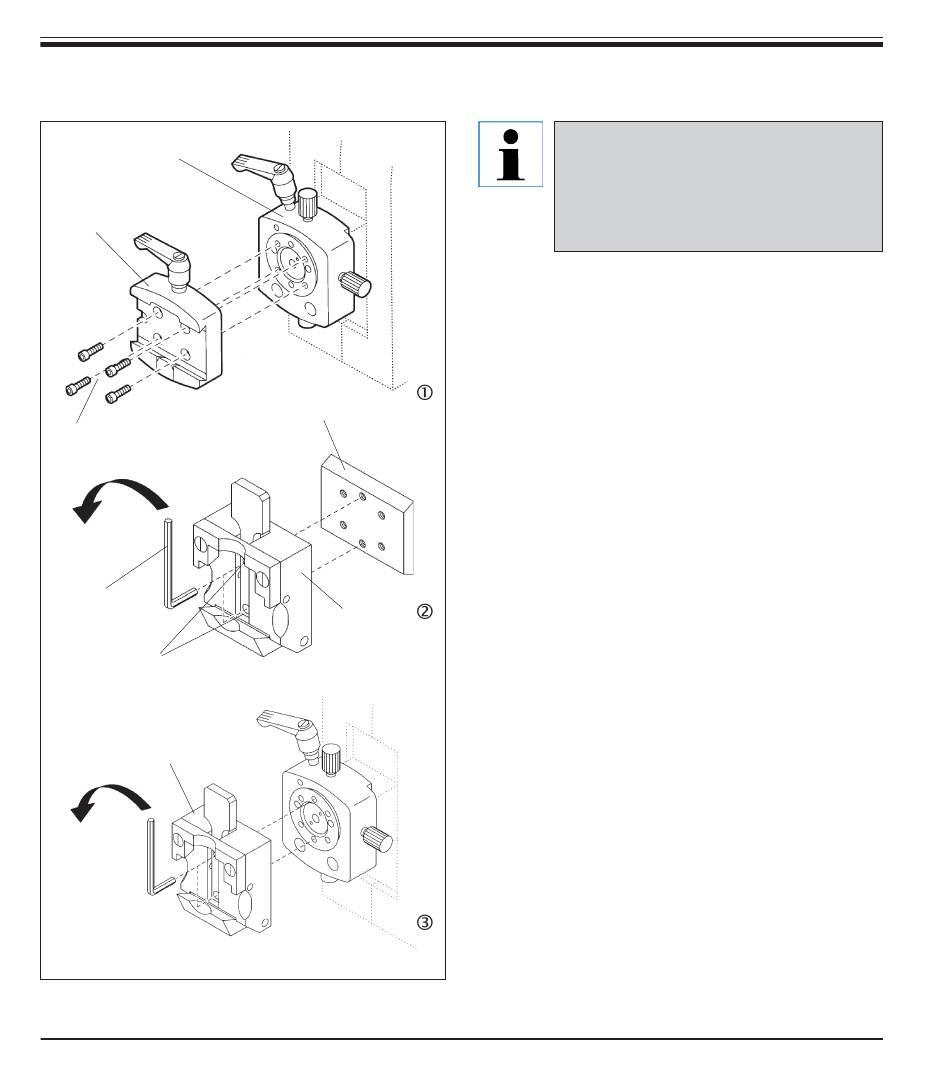 ①

②

③