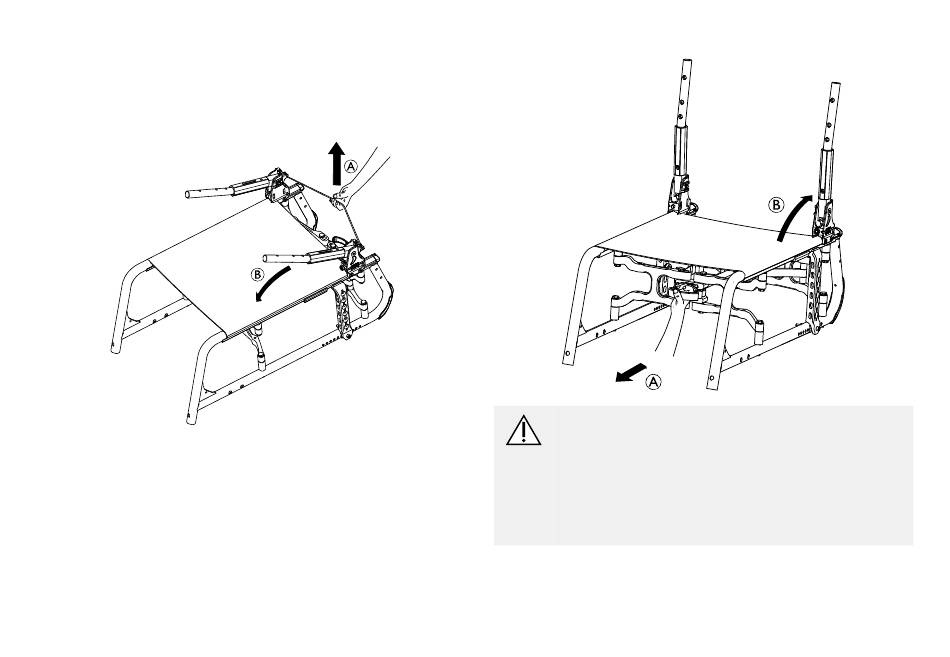 A

B

B

A