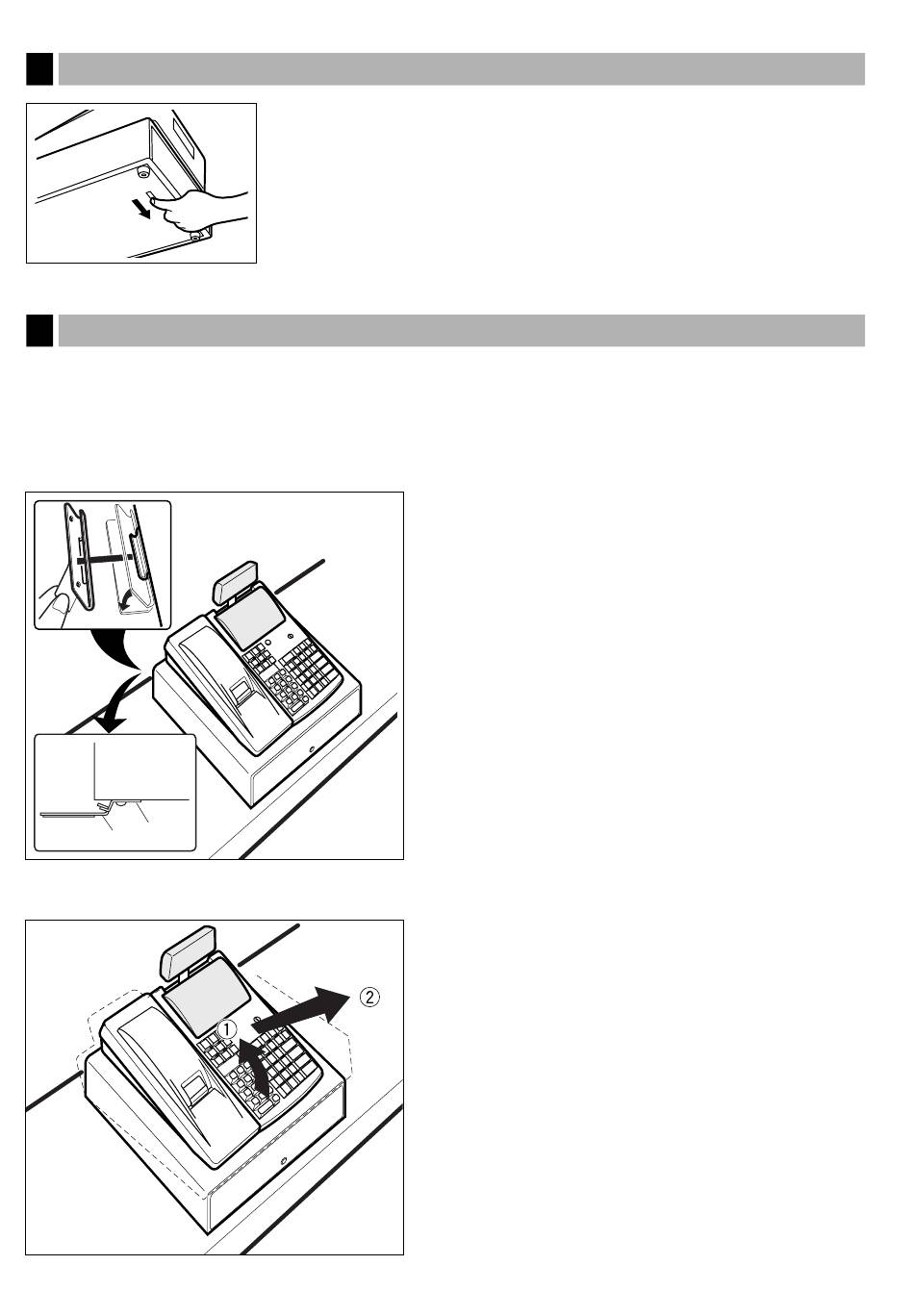 ①

②