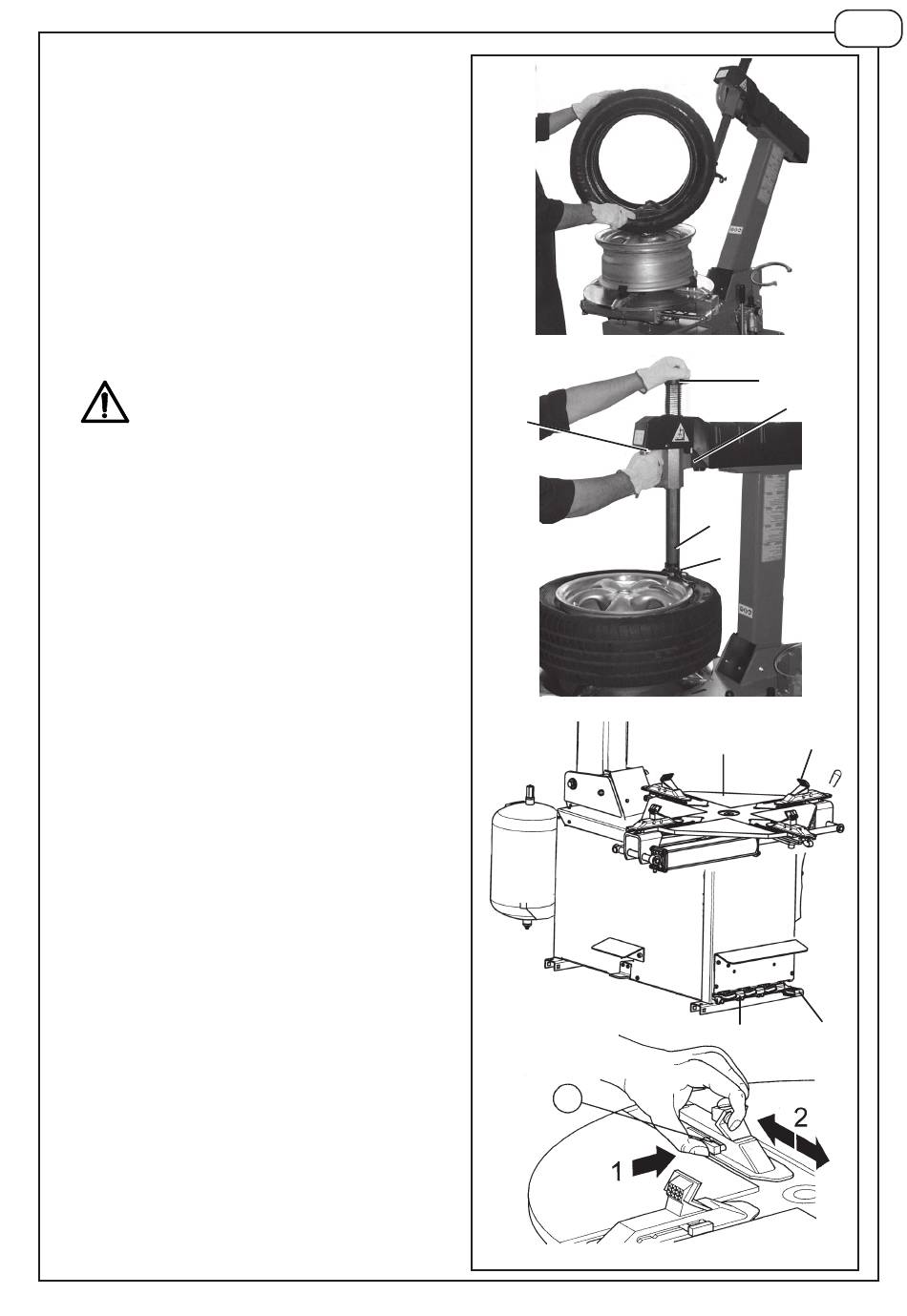 2

1