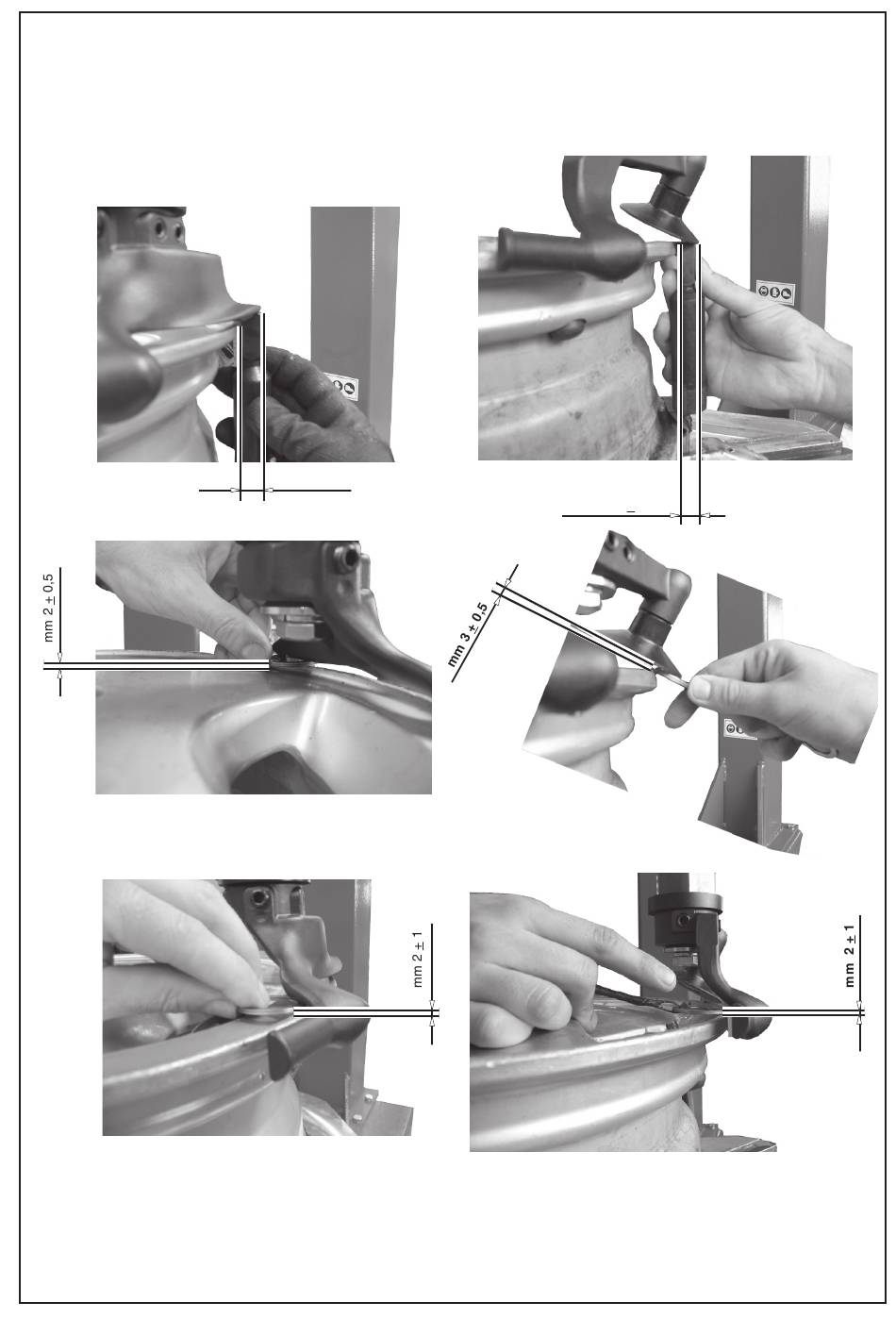 mm 2 ± 0,5

mm 3 ± 0,5

mm 2 ± 1

mm 2 ± 1