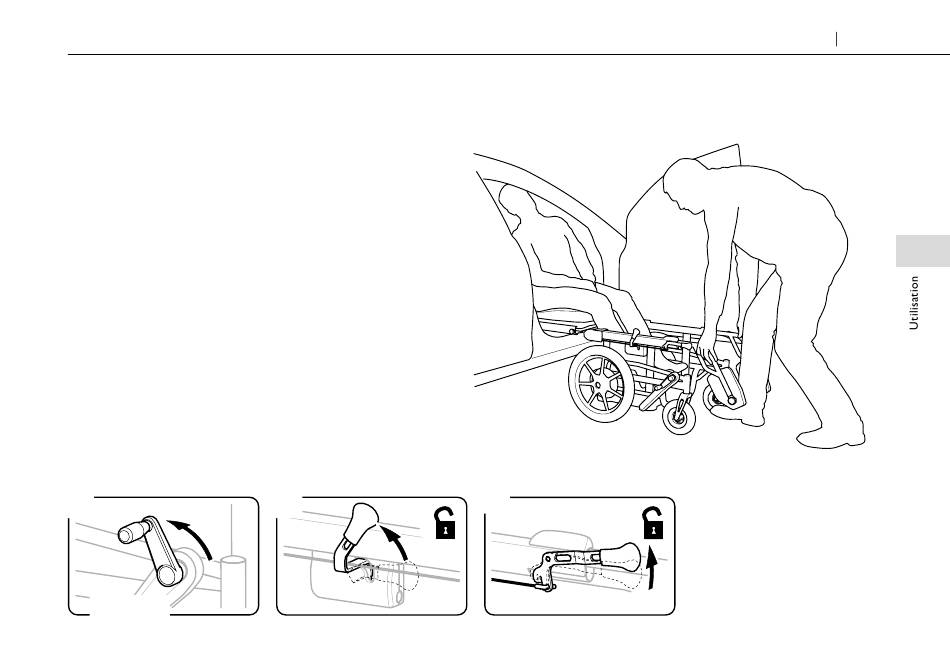 Utilisation