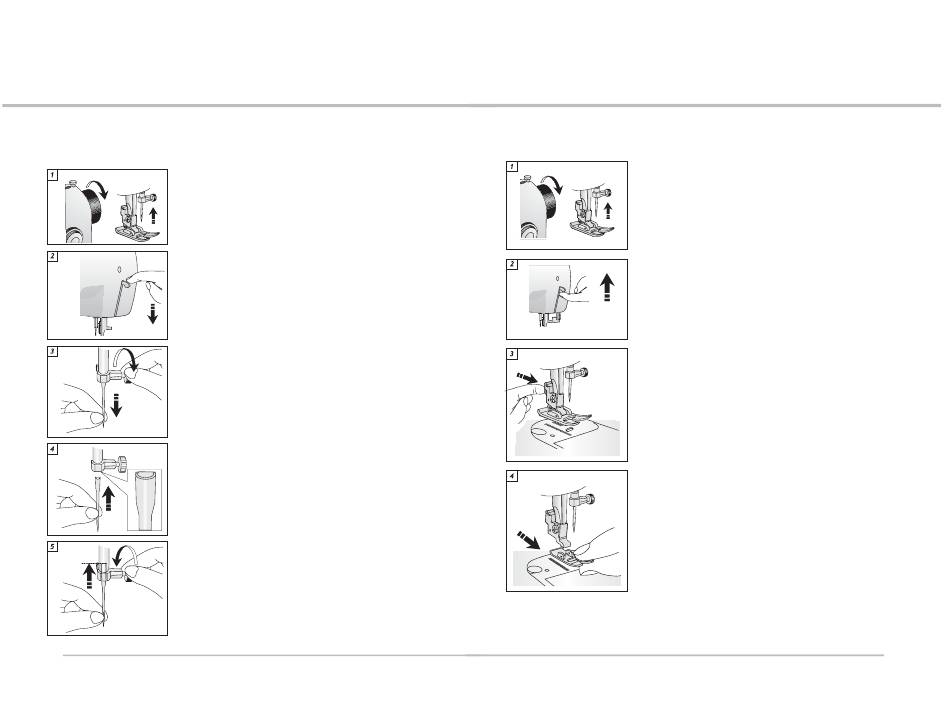 1

2

3

4

5

1

2

3

4