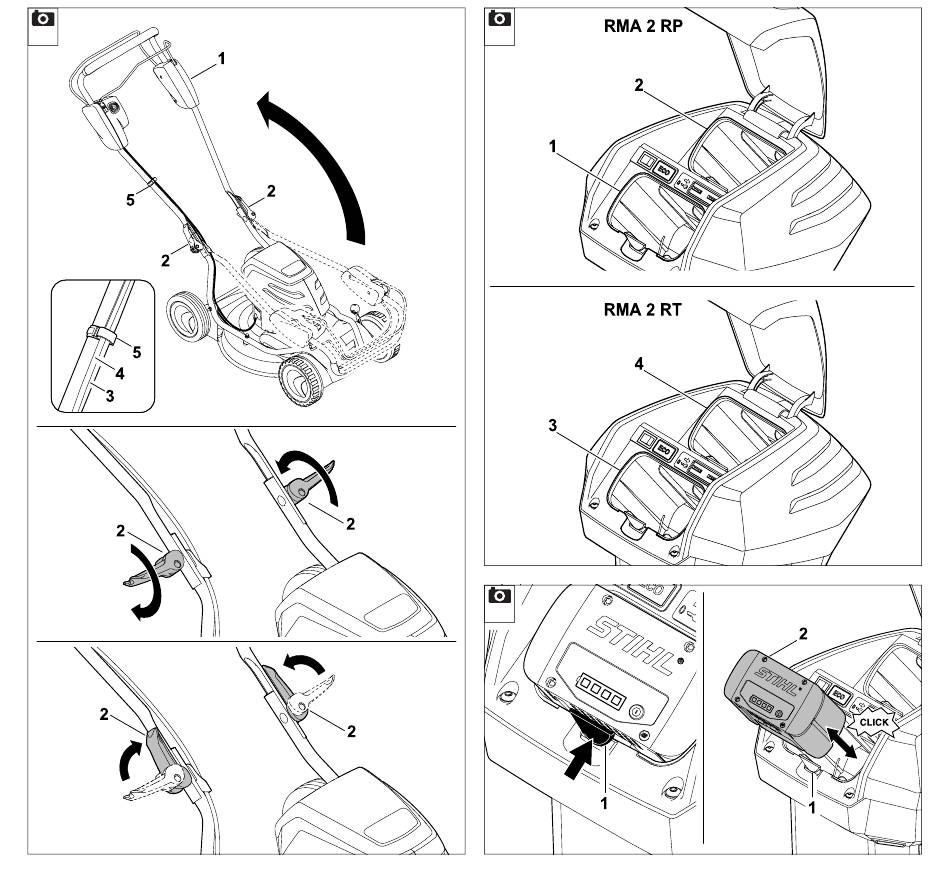 1
5
2
2
5
4
3

2
2

2
2

RMA 2 RP
2
1

RMA 2 RT
4
3

STIHL
1

2
STIHL
CLICK
1