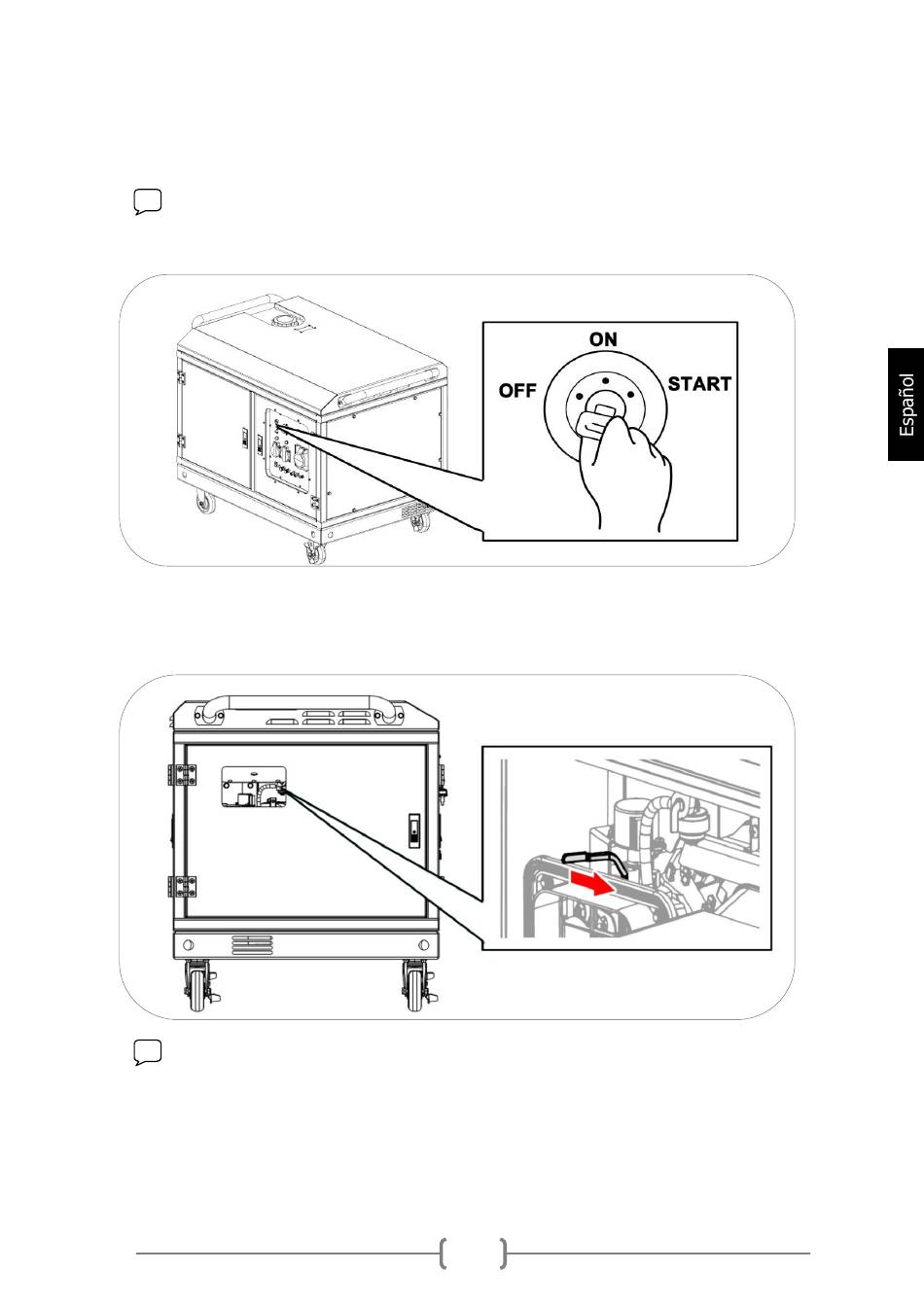 ON

OFF

START

Español