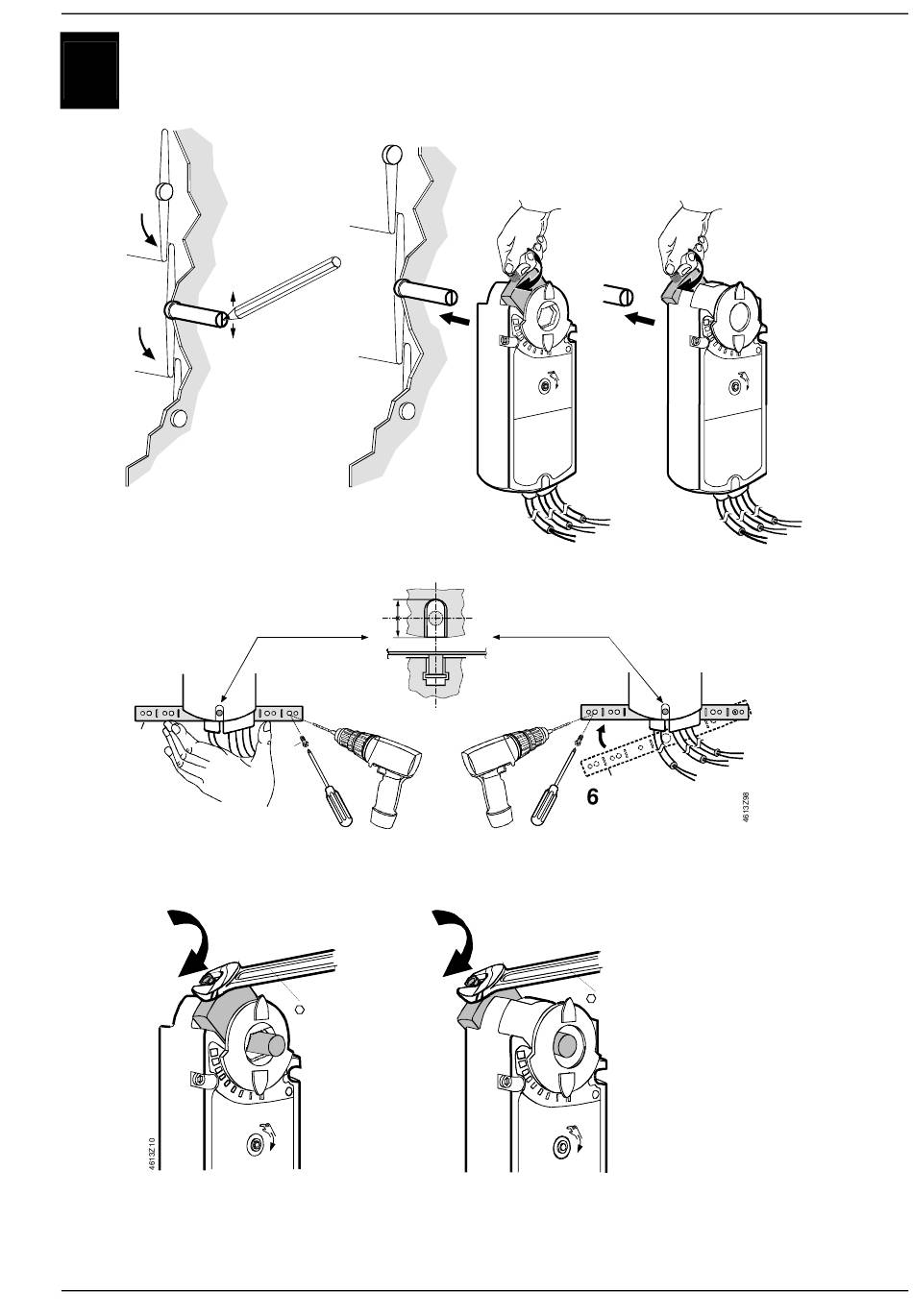 6

4613Z98

4613Z10