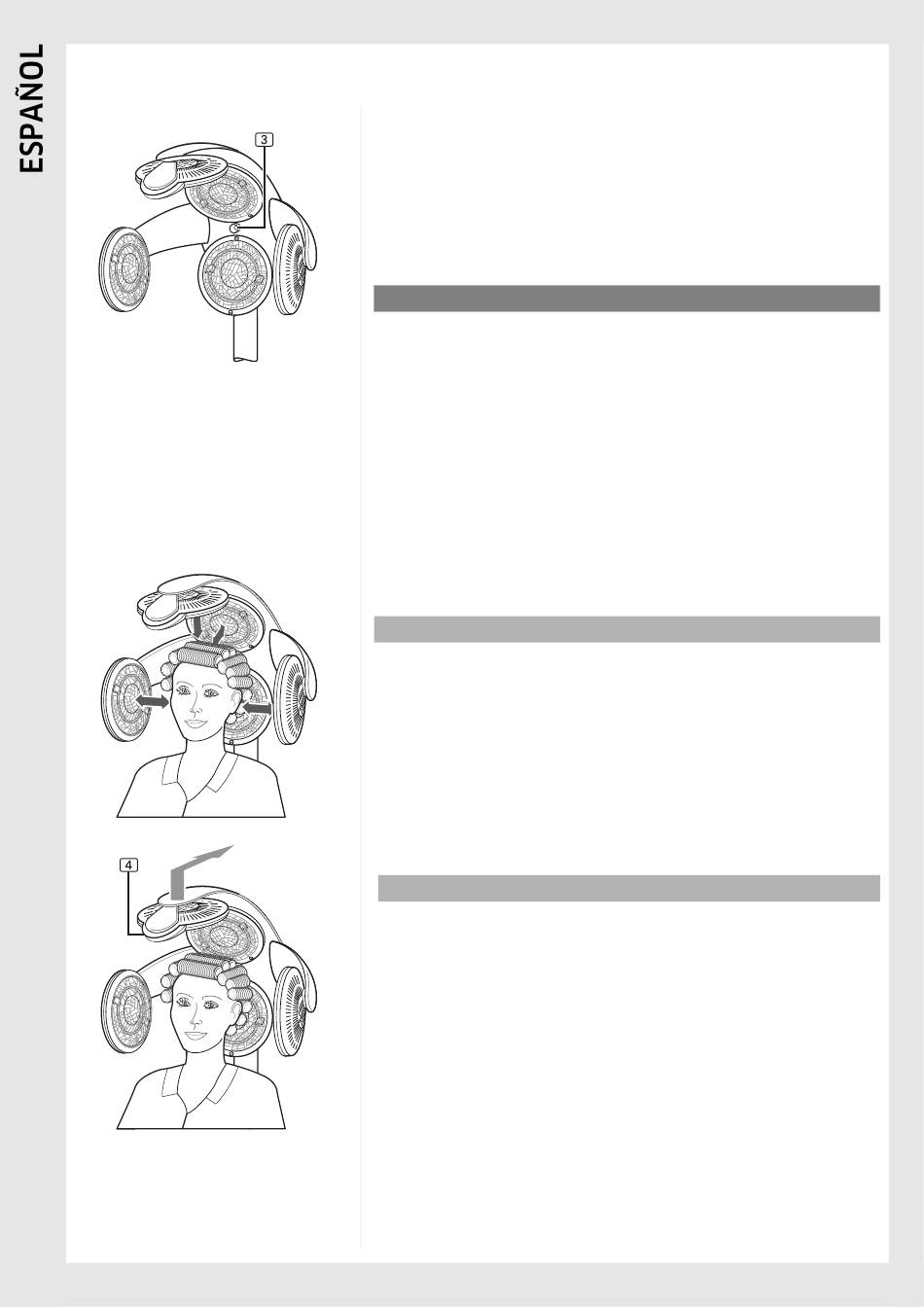 ESPAÑOL

3

4