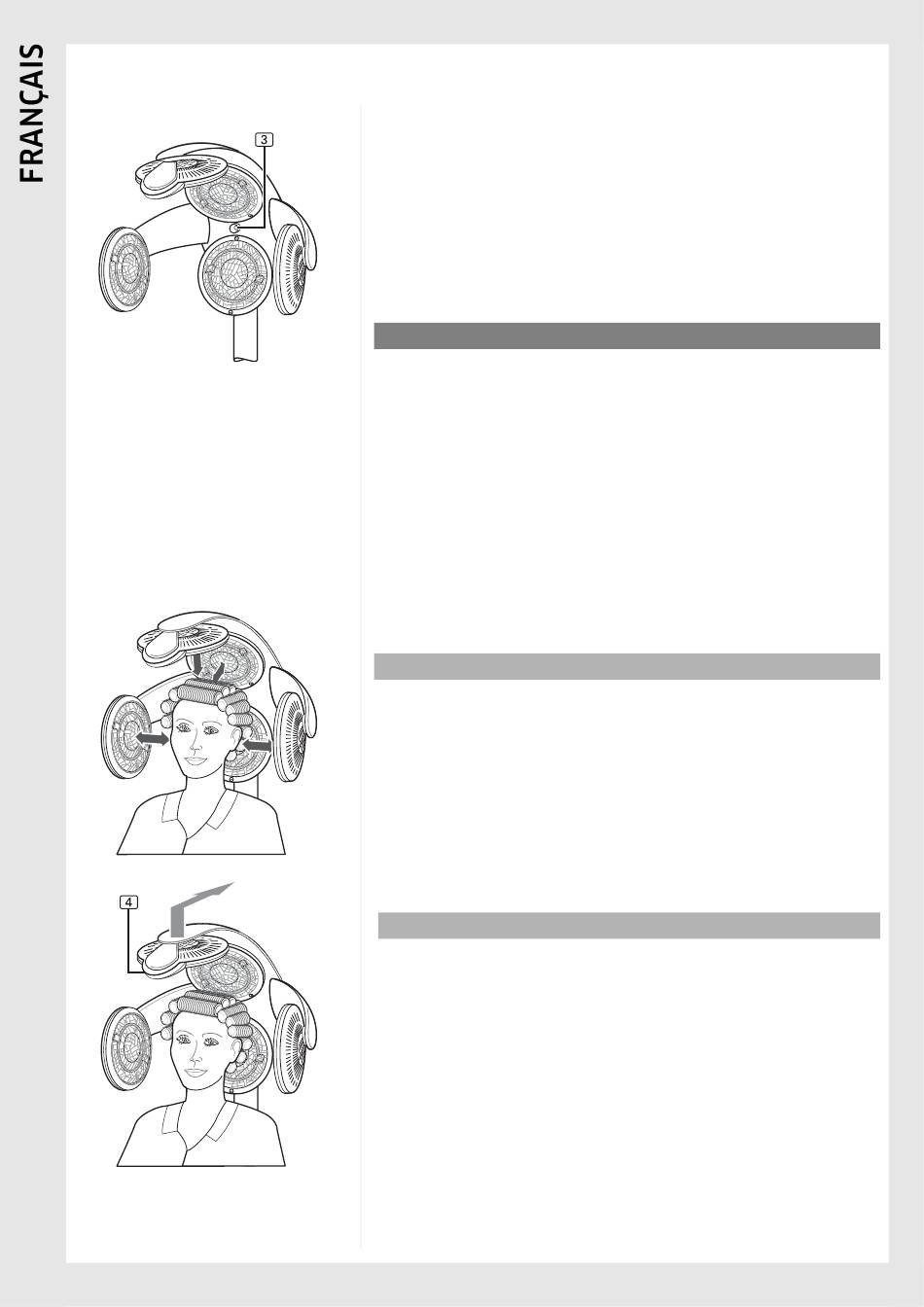 FRANÇAIS

3

4