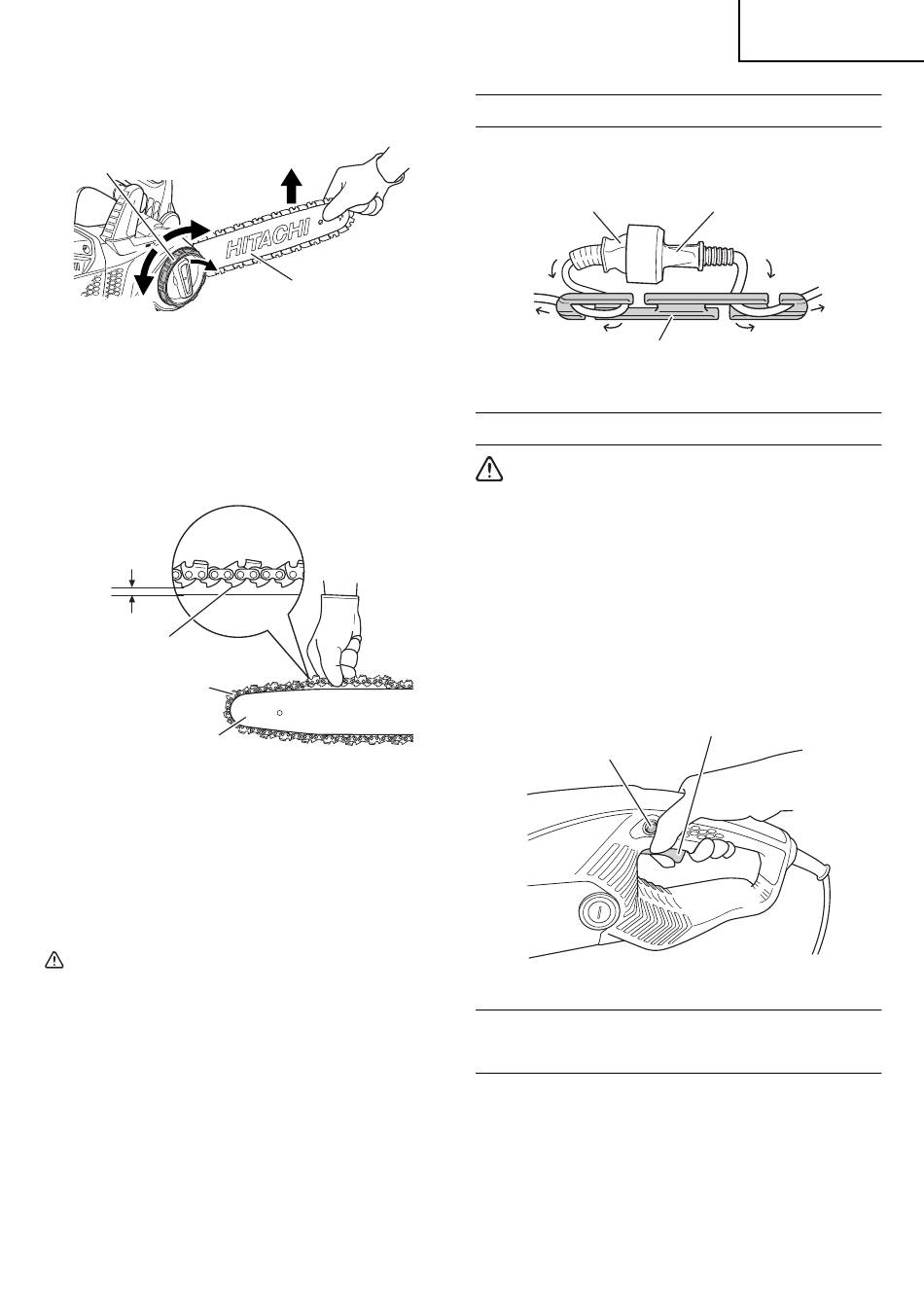 HITACHI