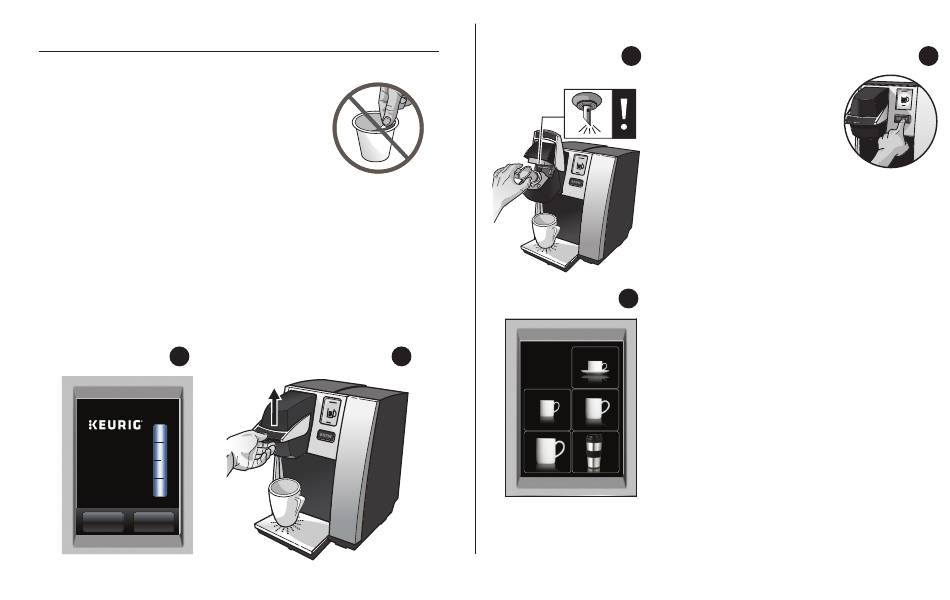 KEURIG