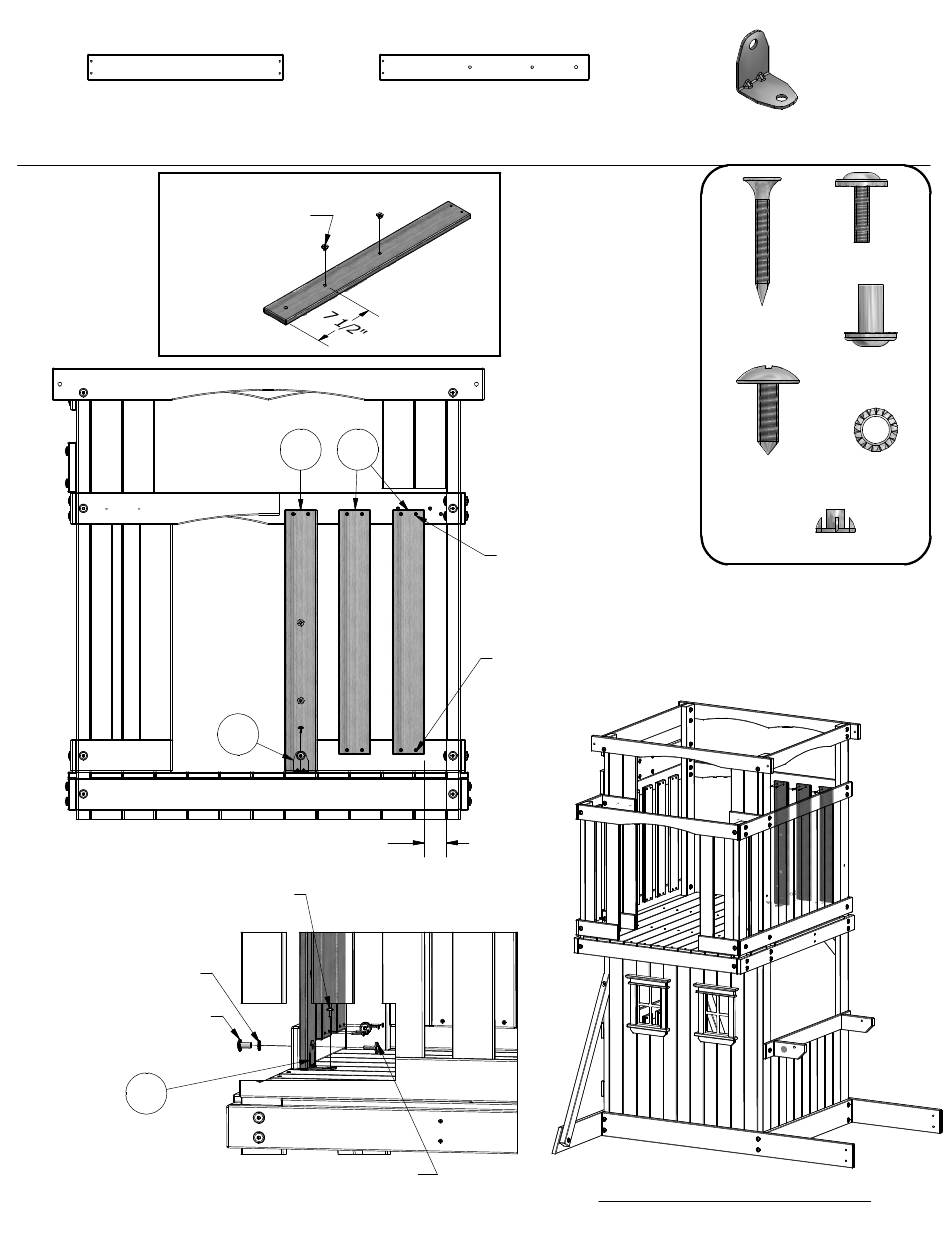 7 1/2"