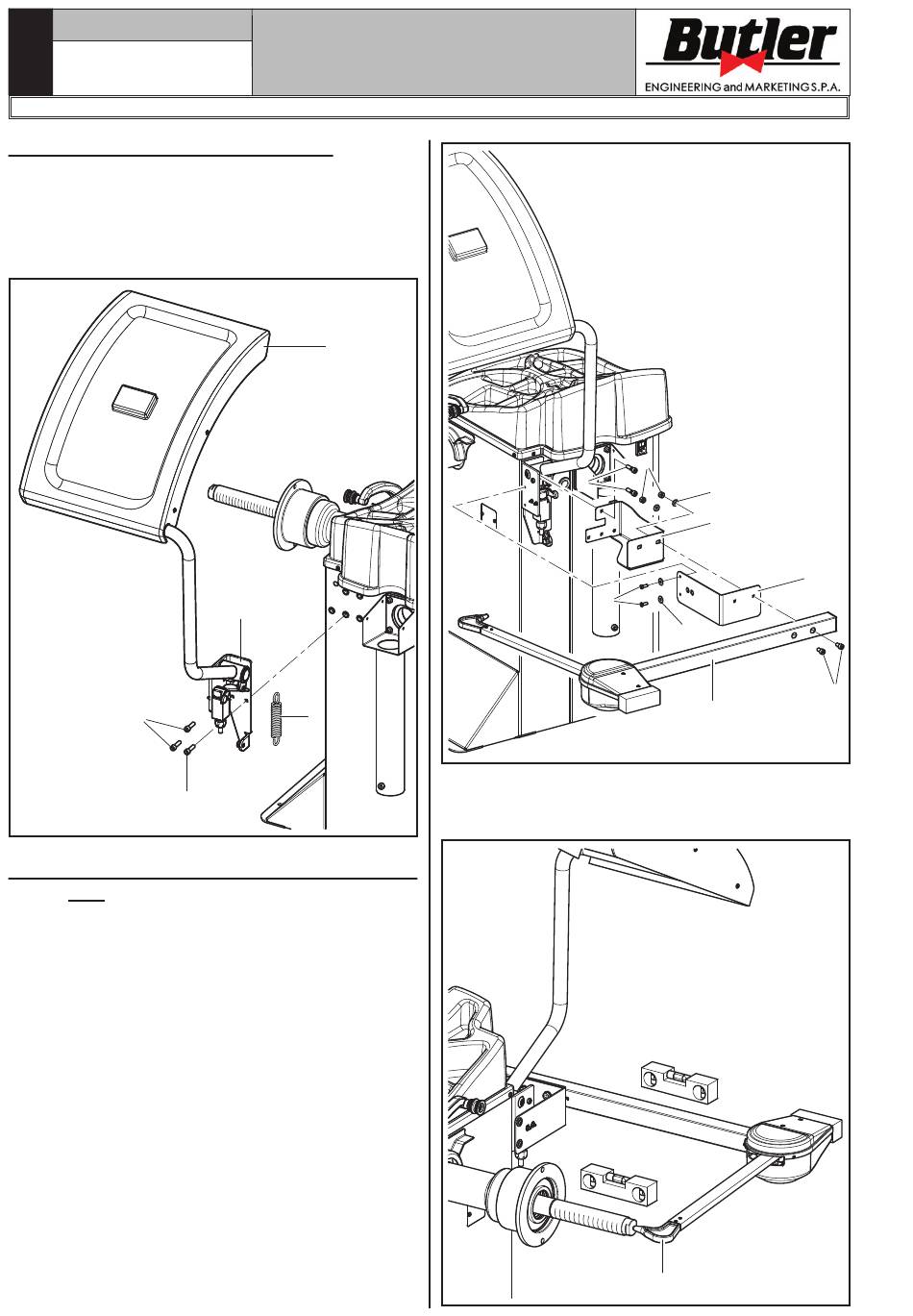 Butler
ENGINEERING and MARKETING S.P.A.