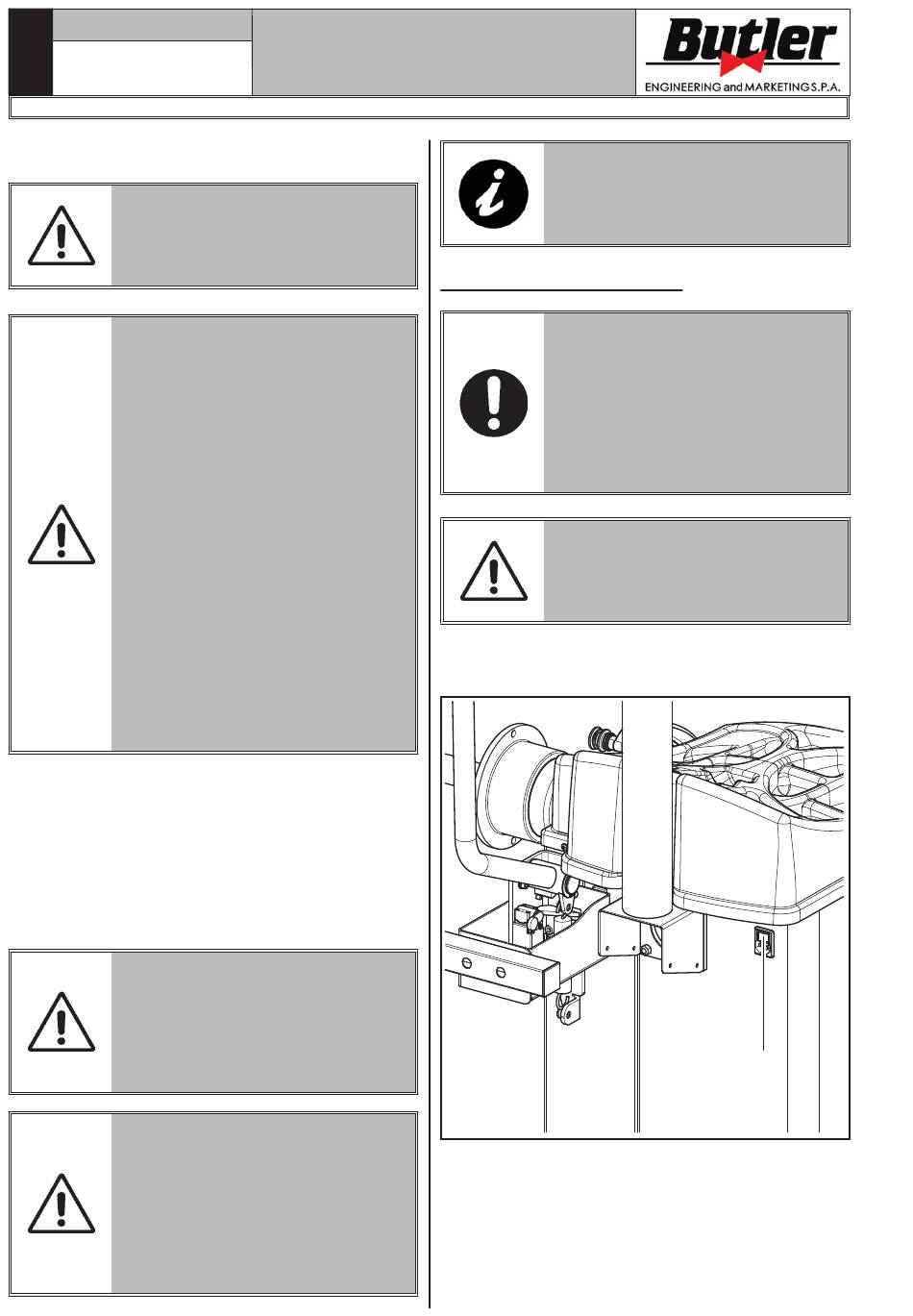 Butler
ENGINEERING and MARKETING S.P.A.