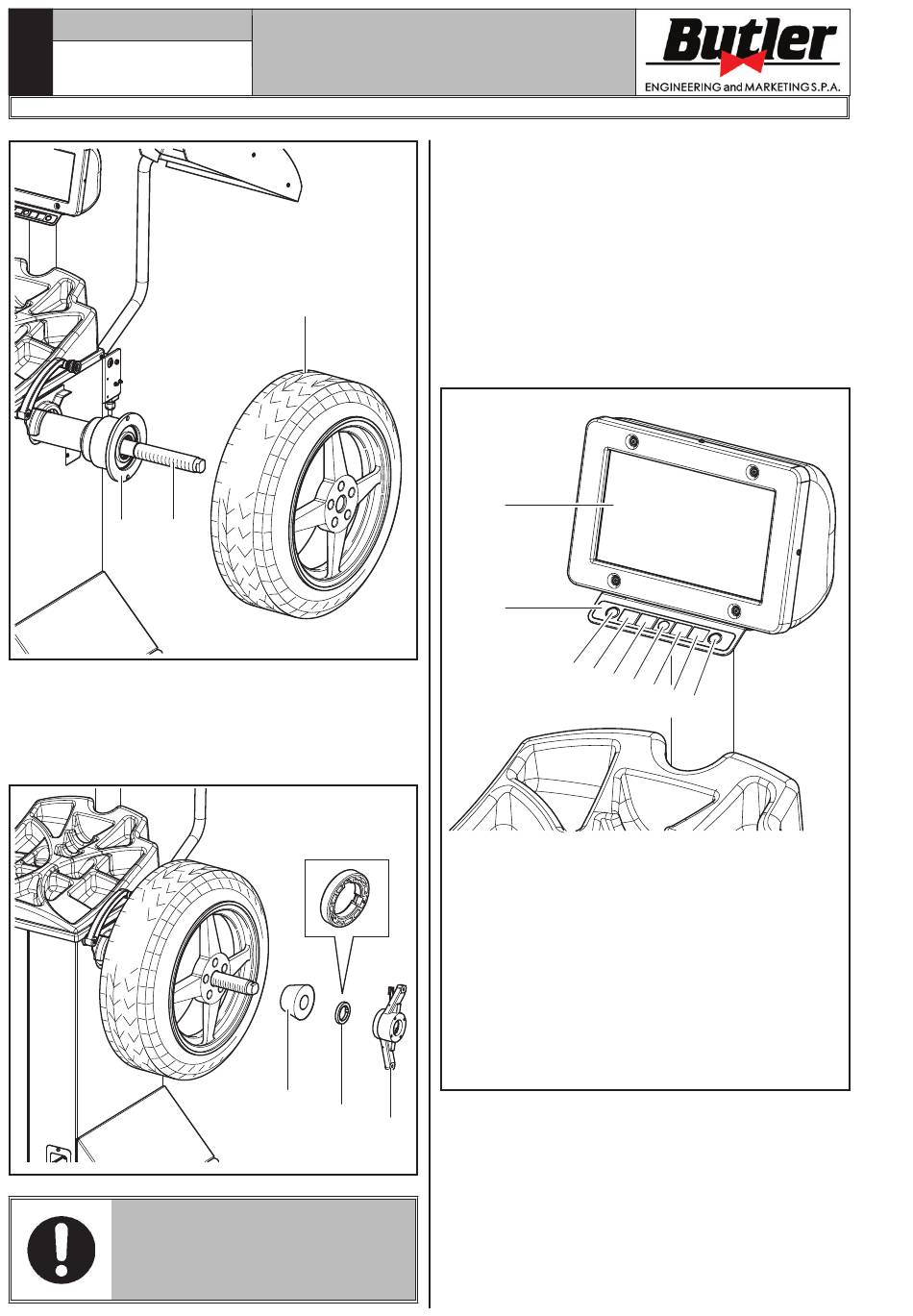 Butler
ENGINEERING and MARKETING S.P.A.