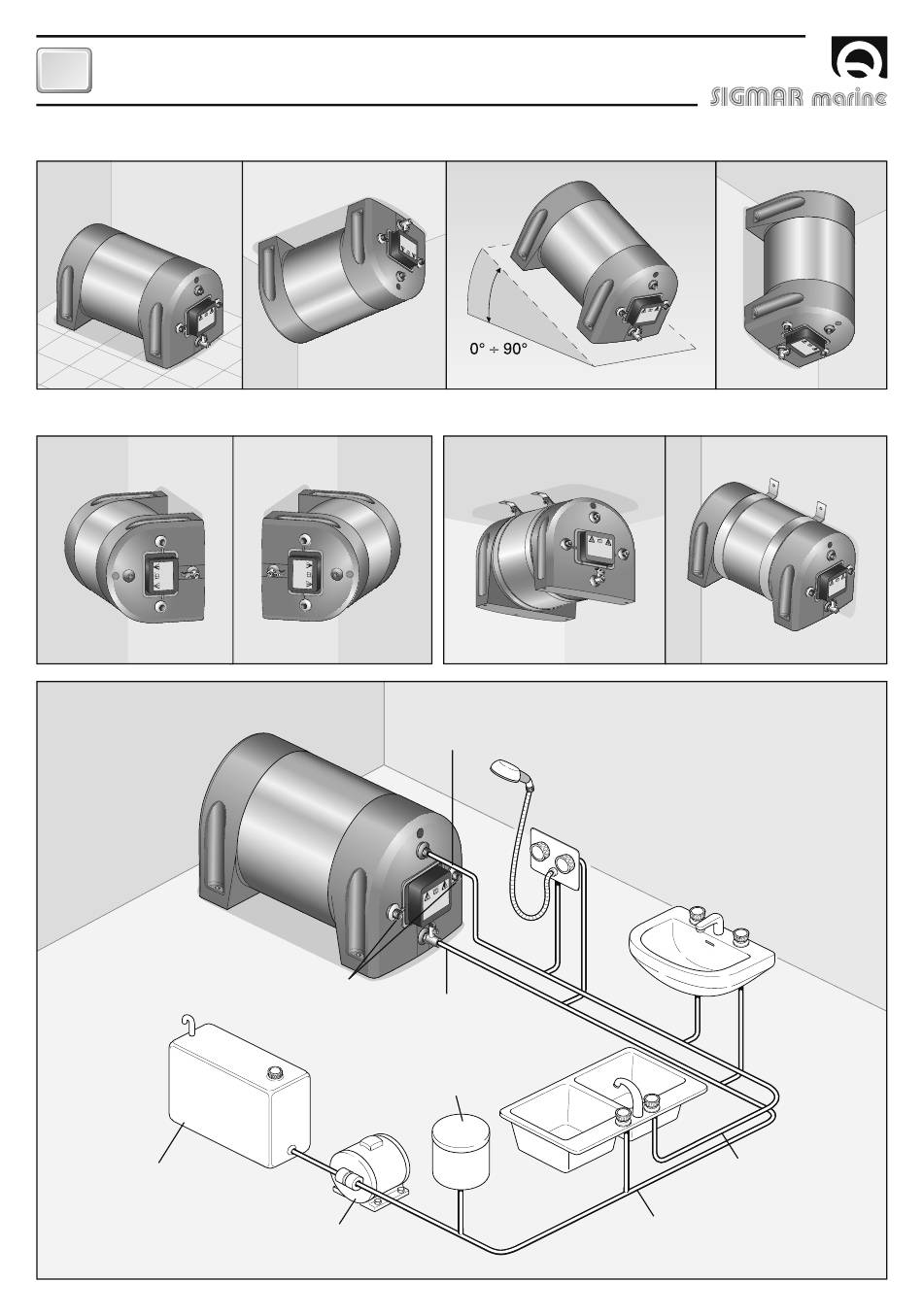 SIGMAR marine

0° ÷ 90°