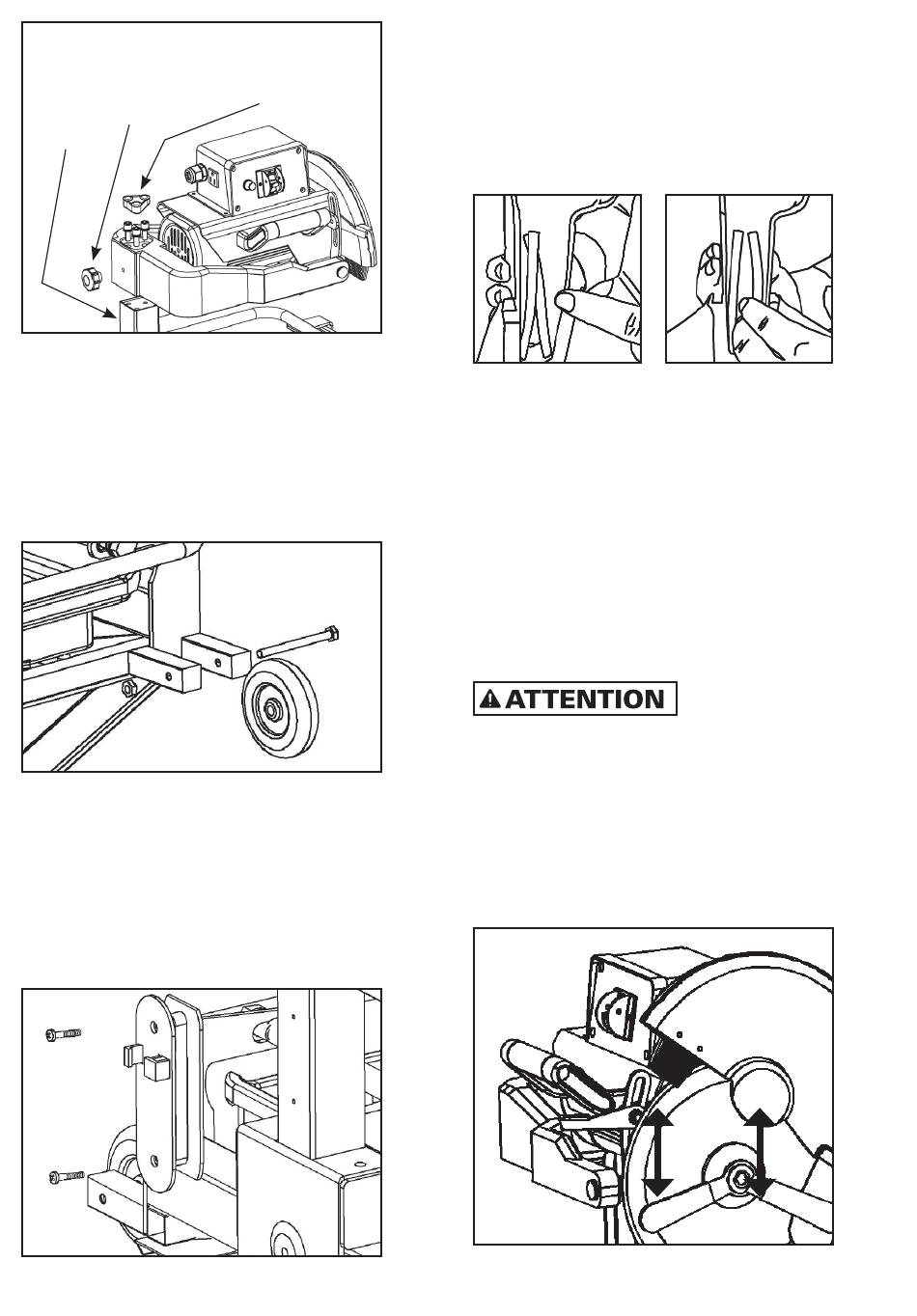 ATTENTION